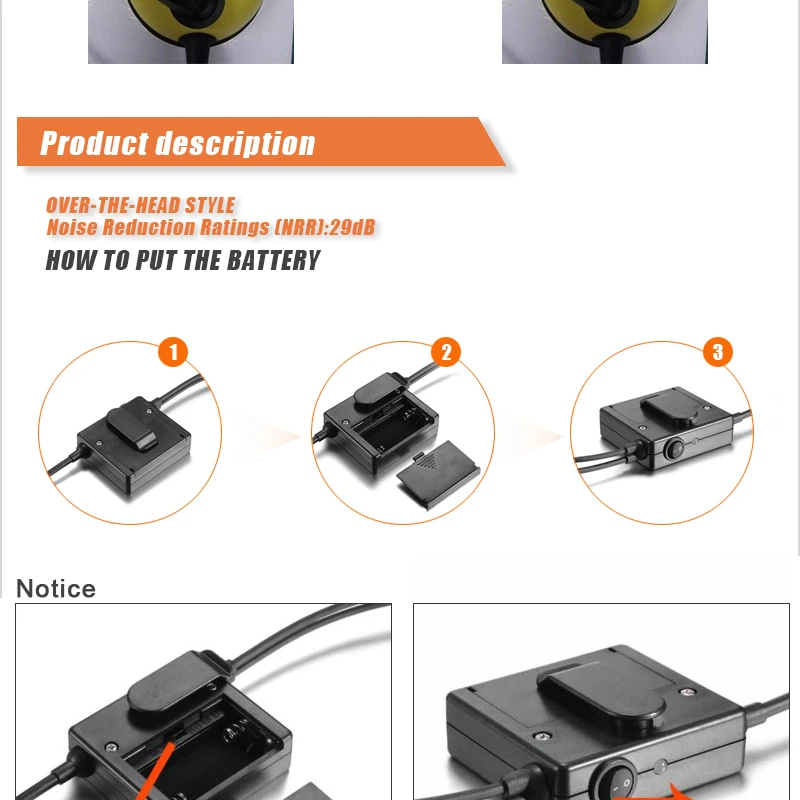 Product description

OVER-THE-HEAD STYLE
Noise Reduction Ratings (NRR):29dB

HOW TO PUT THE BATTERY

1

2

3

Notice