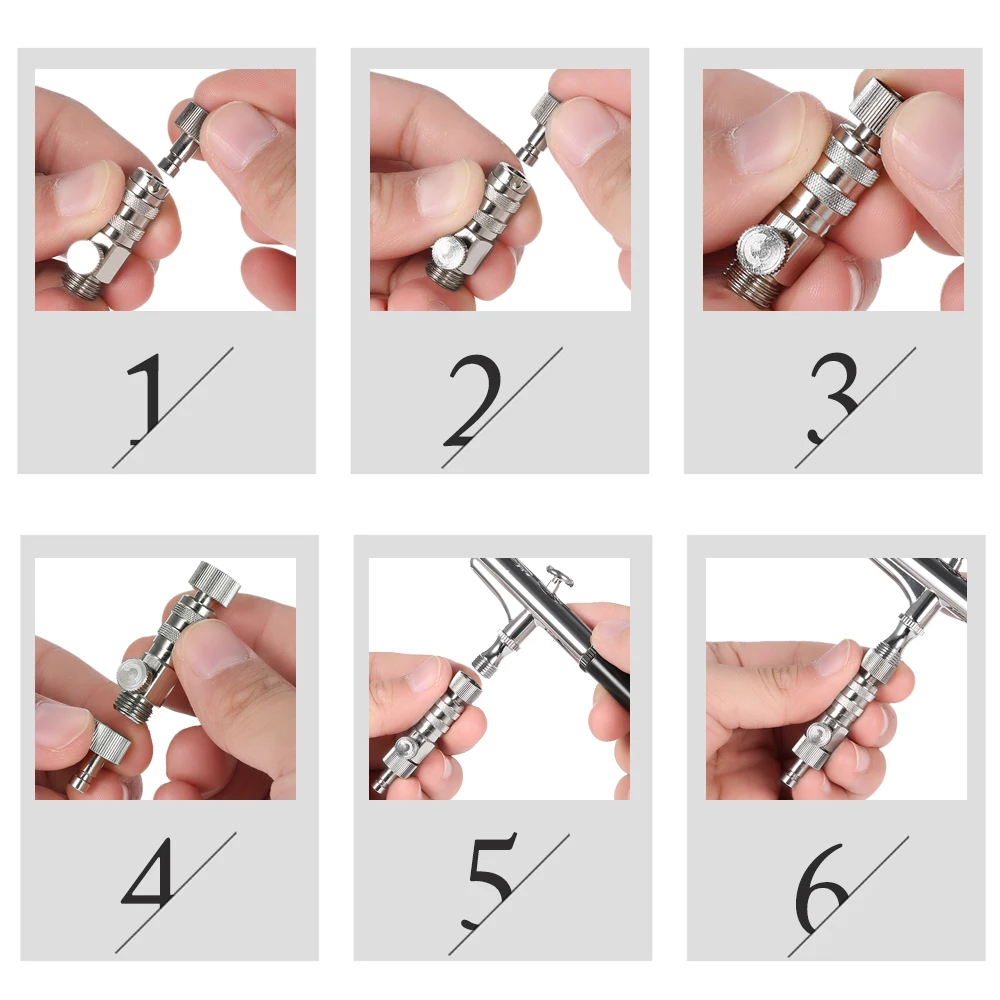 1

2

3

4

5

6