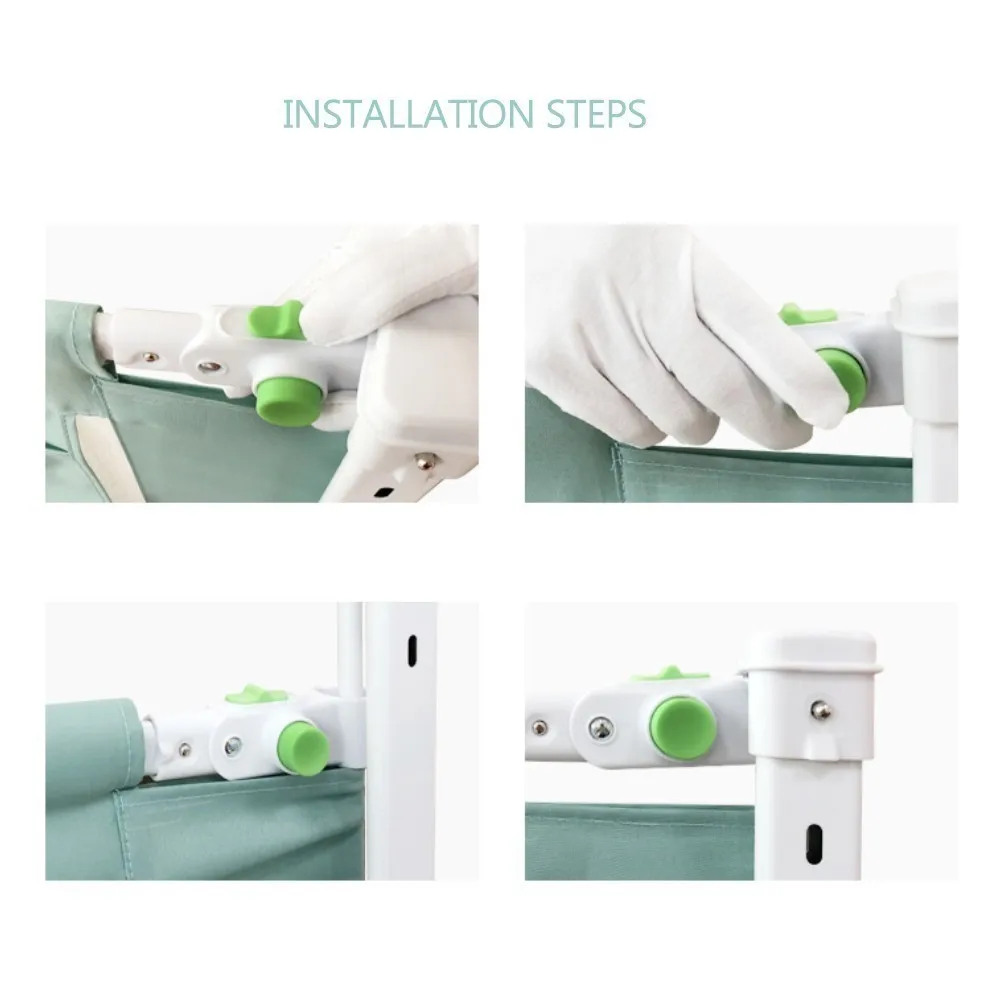 INSTALLATION STEPS