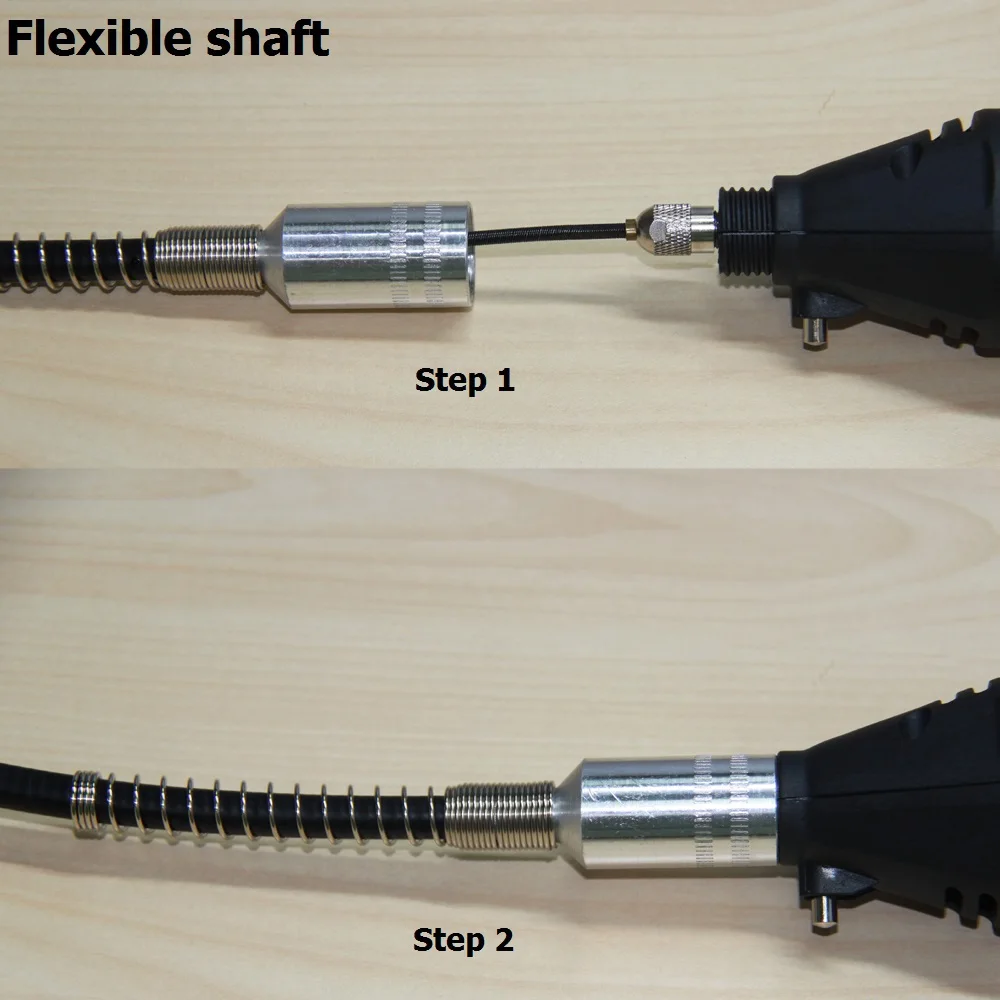 Flexible shaft

Step 1

Step 2