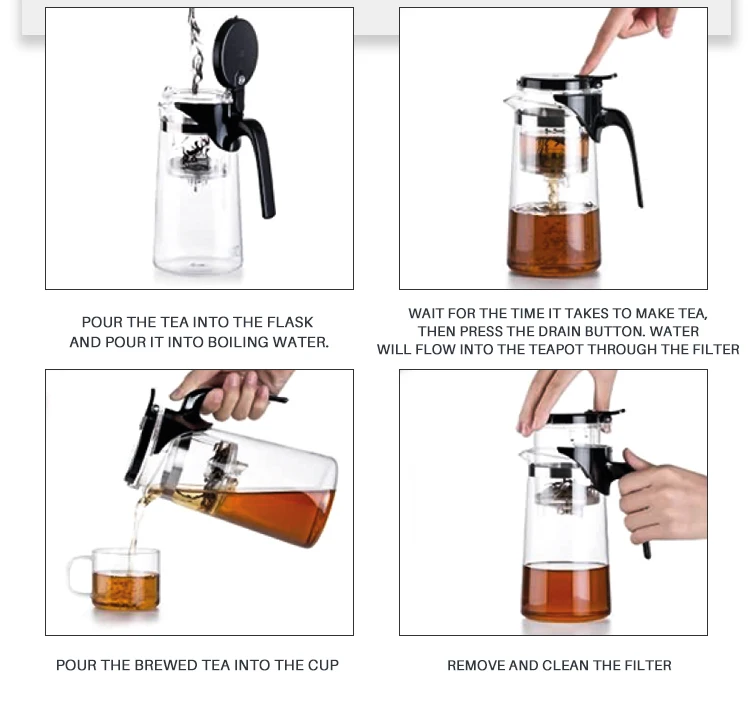 POUR THE TEA INTO THE FLASK AND POUR IT INTO BOILING WATER.

WAIT FOR THE TIME IT TAKES TO MAKE TEA, THEN PRESS THE DRAIN BUTTON. WATER WILL FLOW INTO THE TEAPOT THROUGH THE FILTER

POUR THE BREWED TEA INTO THE CUP

REMOVE AND CLEAN THE FILTER