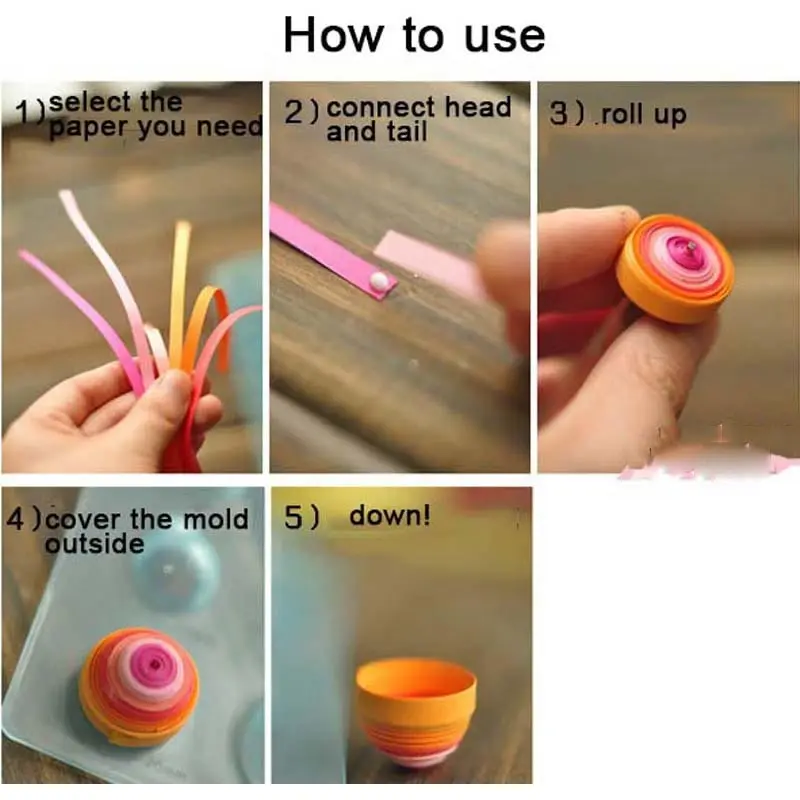 How to use

1) select the paper you need

2) connect head and tail

3) .roll up

4) cover the mold outside

5) down!