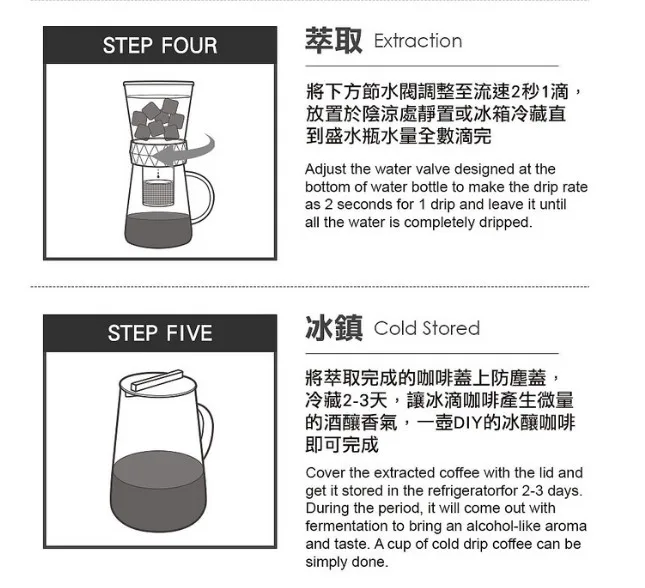 STEP FOUR

萃取 Extraction

將下方節水閥調整至流速2秒1滴，放置於陰涼處靜置或冰箱冷藏直到盛水瓶水量全數滴完

Adjust the water valve designed at the bottom of water bottle to make the drip rate as 2 seconds for 1 drip and leave it until all the water is completely dripped.

STEP FIVE

冰鎮 Cold Stored

將萃取完成的咖啡蓋上防塵蓋，冷藏2-3天，讓冰滴咖啡產生微量的酒釀香氣，一壺DIY的冰釀咖啡即可完成

Cover the extracted coffee with the lid and get it stored in the refrigeratorfor 2-3 days. During the period, it will come out with fermentation to bring an alcohol-like aroma and taste. A cup of cold drip coffee can be simply done.