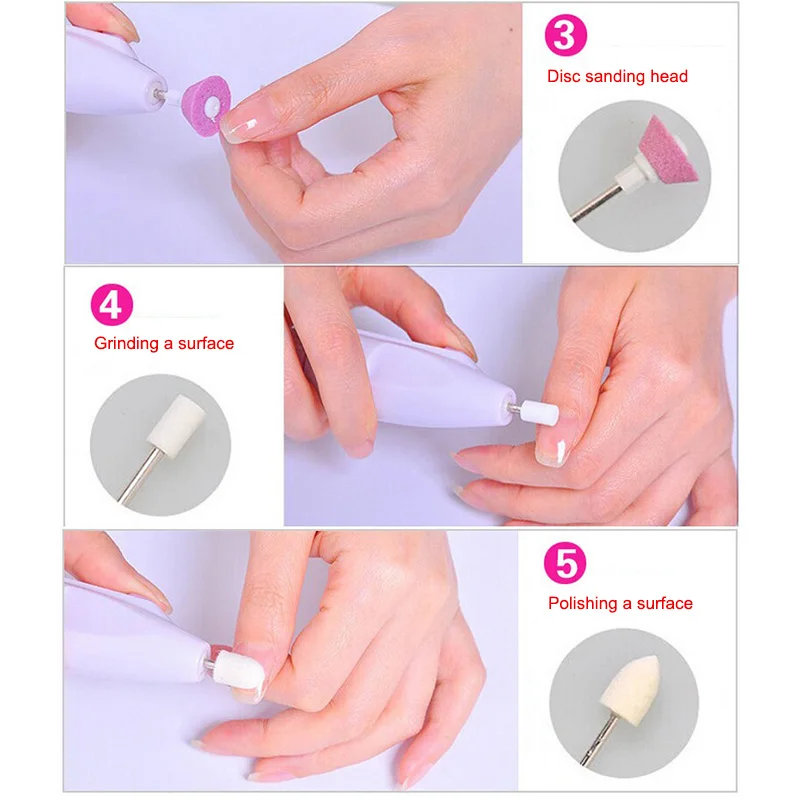 3
Disc sanding head

4
Grinding a surface

5
Polishing a surface