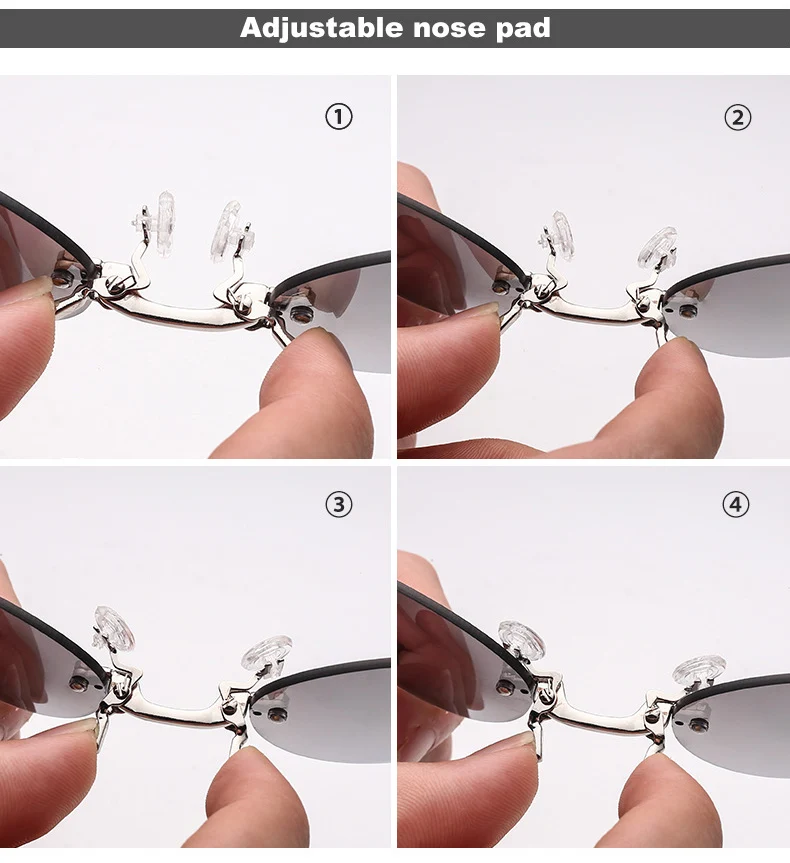 Adjustable nose pad

①

②

③

④