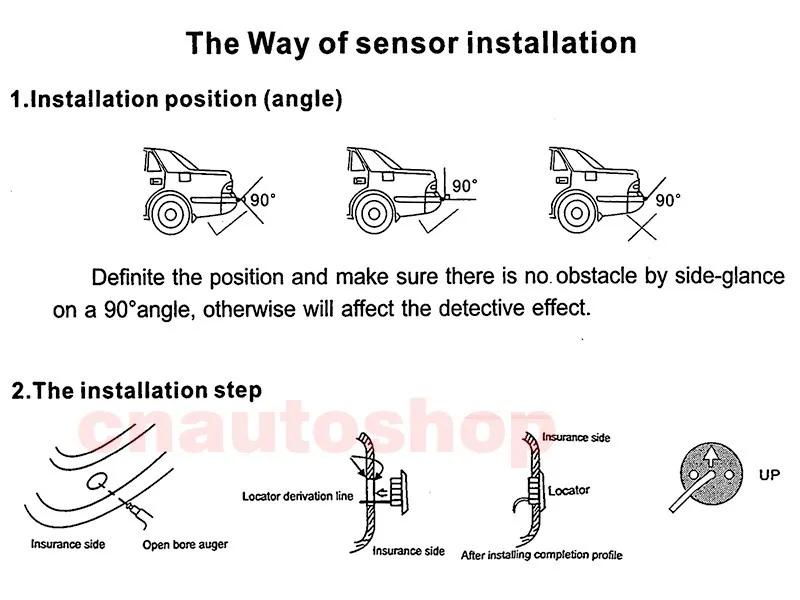 The Way of sensor installation

1.Installation position (angle)

90°

90°

90°

Definite the position and make sure there is no obstacle by side-glance on a 90°angle, otherwise will affect the detective effect.

2.The installation step

cnautoshop

Insurance side

Open bore auger

Locator derivation line

Insurance side

Insurance side

Locator

After installing completion profile

UP