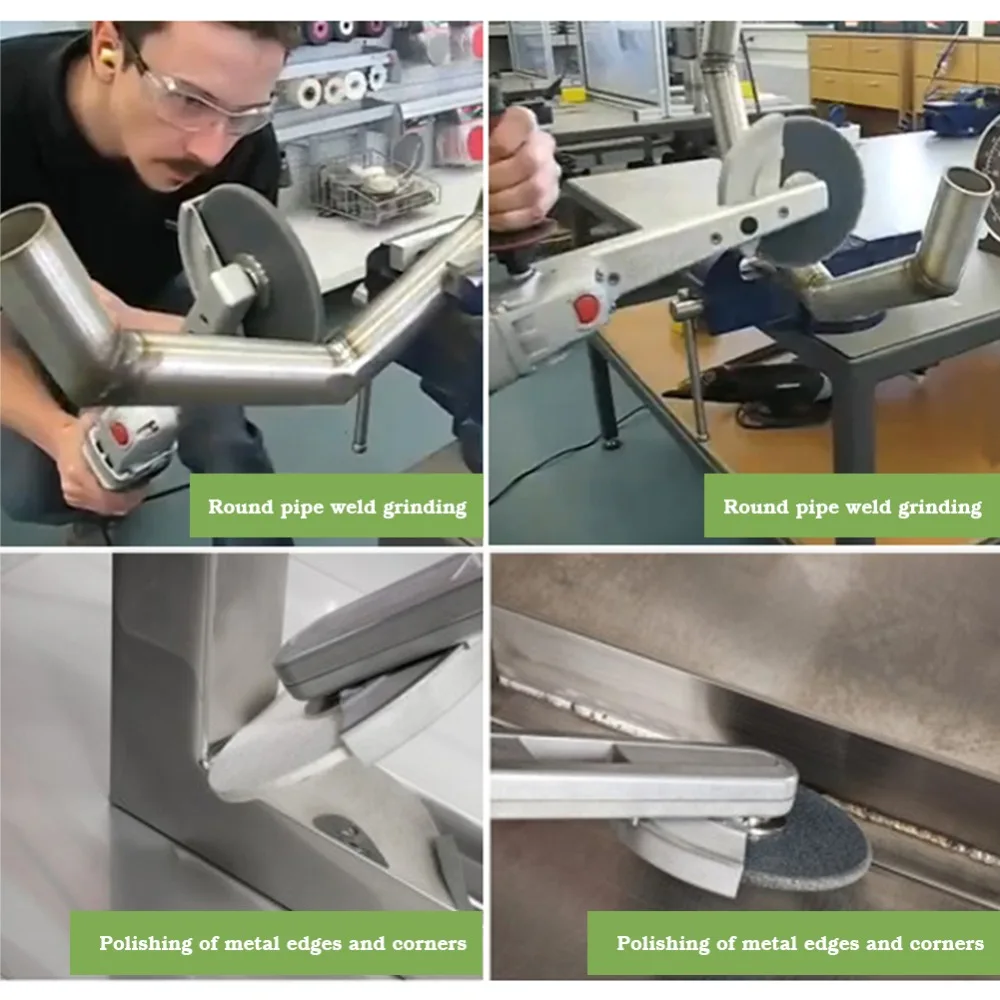 Round pipe weld grinding

Round pipe weld grinding

Polishing of metal edges and corners

Polishing of metal edges and corners