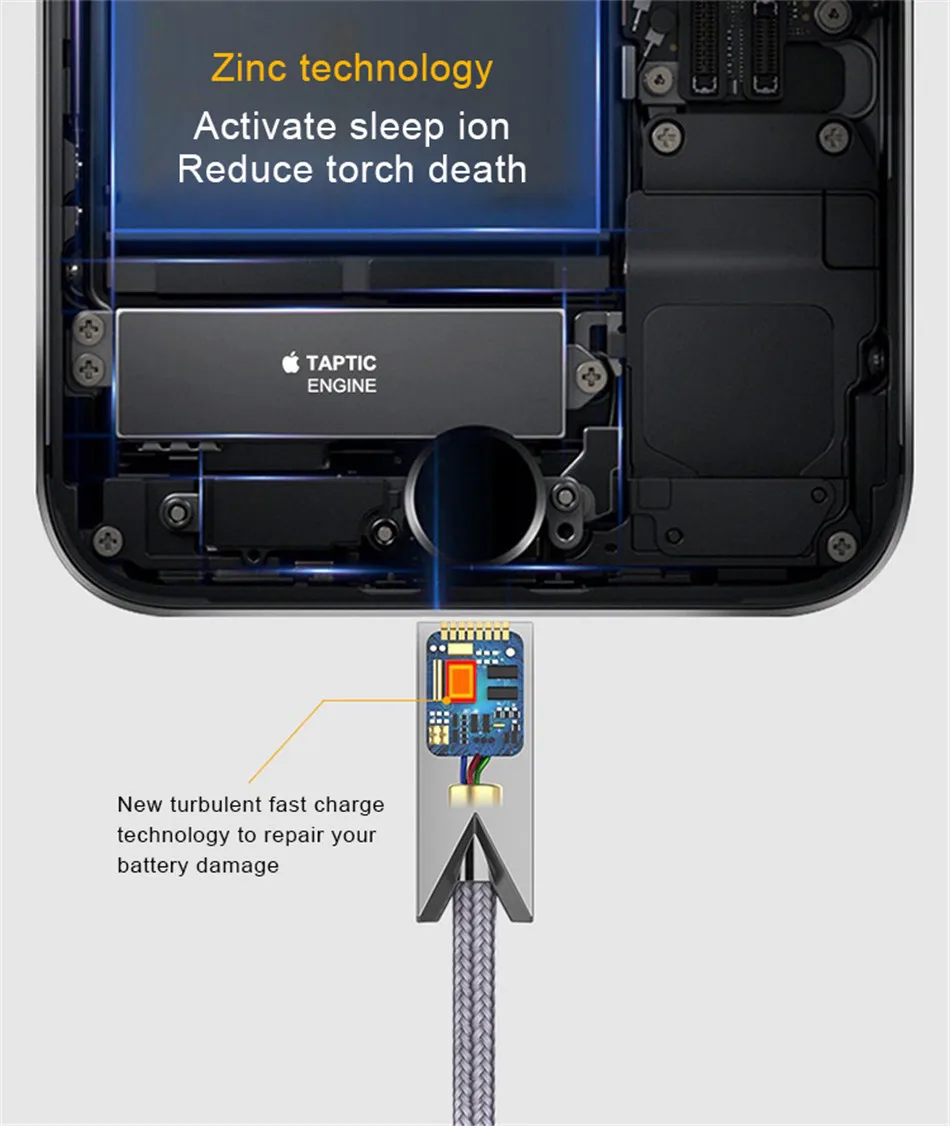 Zinc technology
Activate sleep ion
Reduce torch death

TAPTIC
ENGINE

New turbulent fast charge technology to repair your battery damage