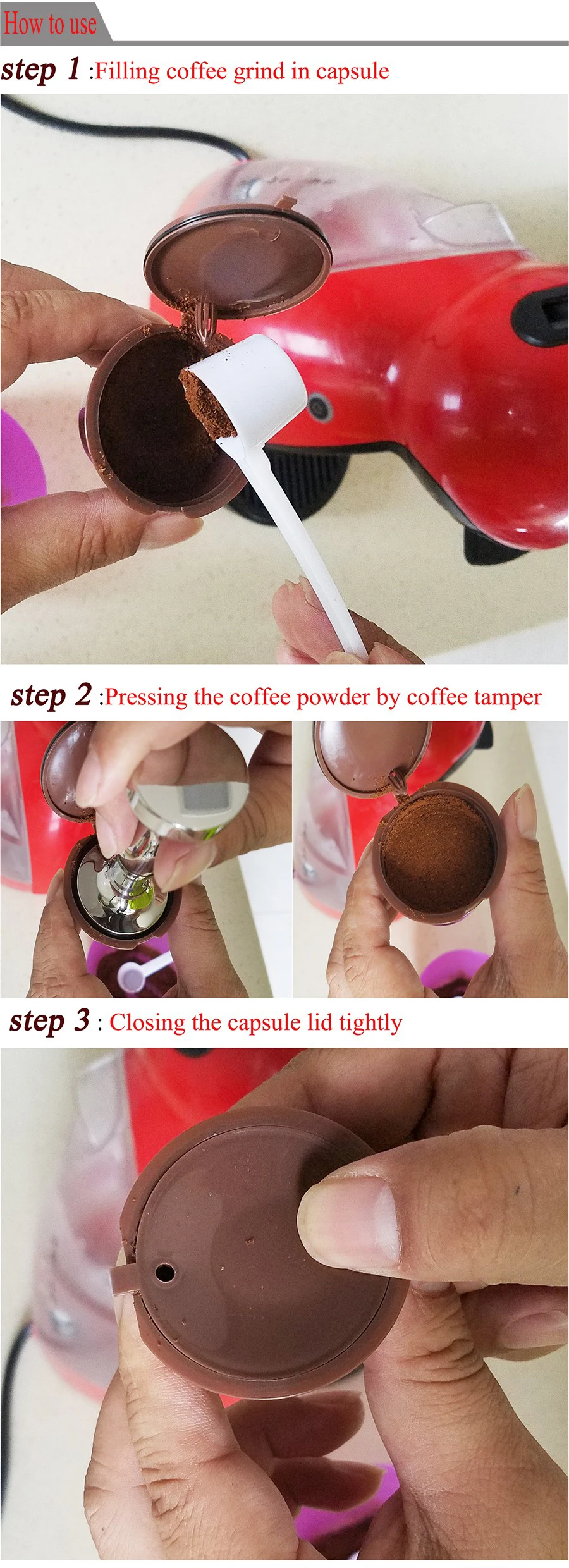 How to use

step 1 :Filling coffee grind in capsule

step 2 :Pressing the coffee powder by coffee tamper

step 3 : Closing the capsule lid tightly