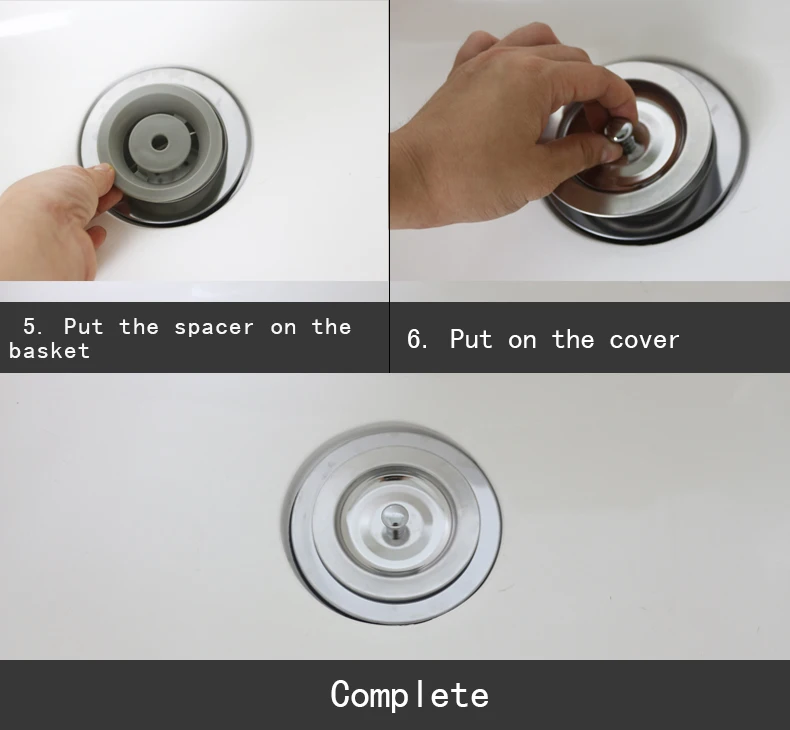 5. Put the spacer on the basket

6. Put on the cover

Complete