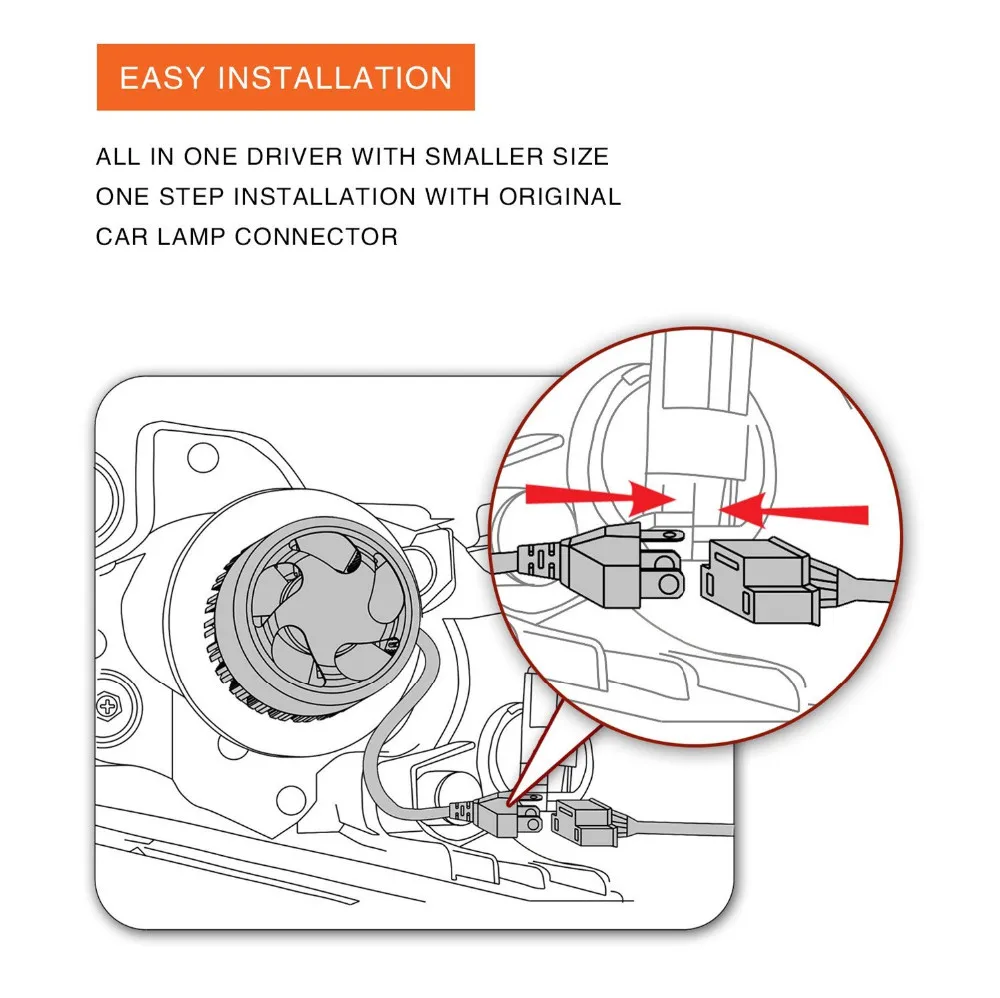 EASY INSTALLATION

ALL IN ONE DRIVER WITH SMALLER SIZE
ONE STEP INSTALLATION WITH ORIGINAL CAR LAMP CONNECTOR