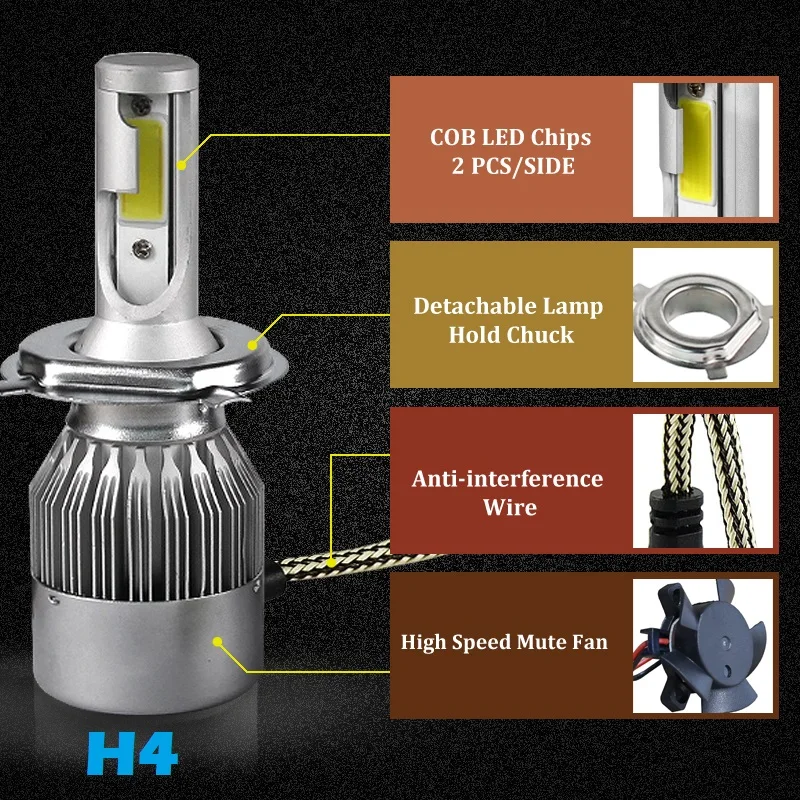 COB LED Chips
2 PCS/SIDE

Detachable Lamp
Hold Chuck

Anti-interference
Wire

High Speed Mute Fan

H4