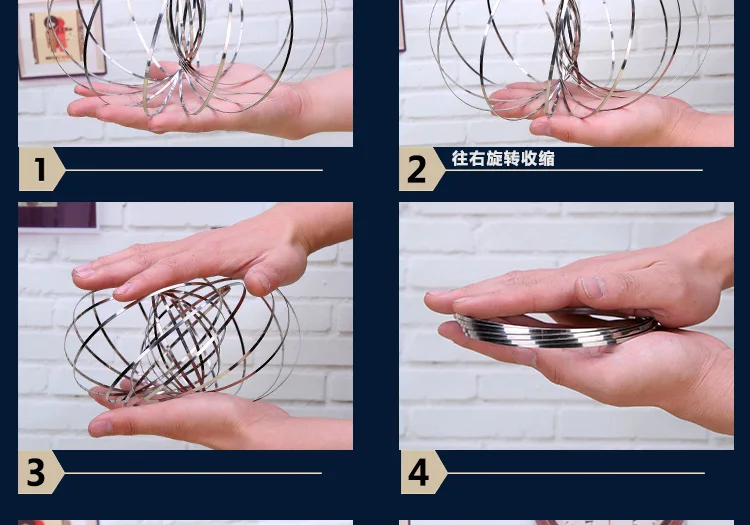 1

2 往右旋转收缩

3

4