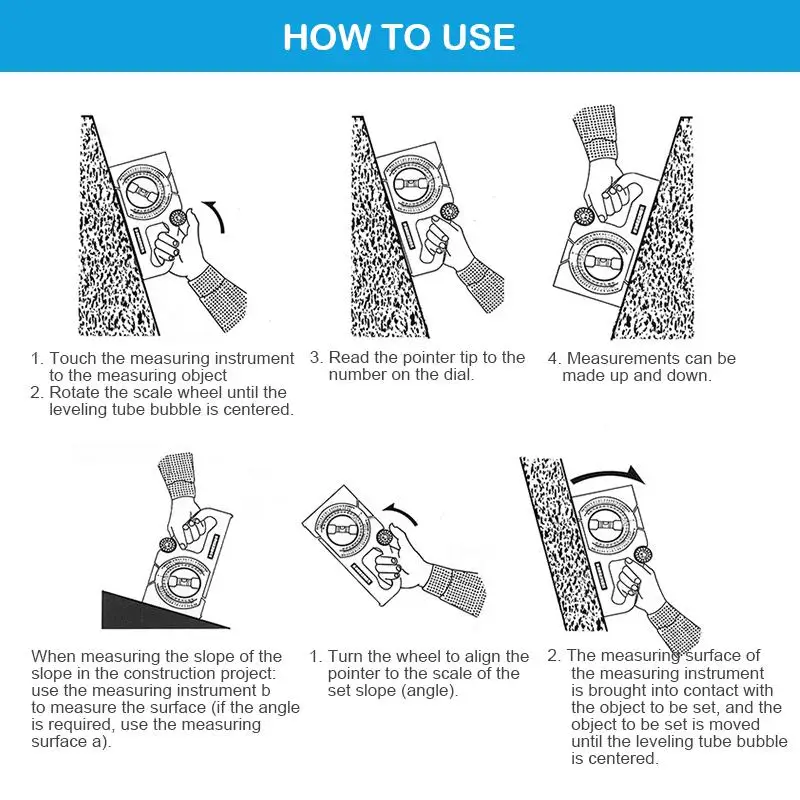 HOW TO USE

1. Touch the measuring instrument to the measuring object
2. Rotate the scale wheel until the leveling tube bubble is centered.

3. Read the pointer tip to the number on the dial.

4. Measurements can be made up and down.

When measuring the slope of the slope in the construction project: use the measuring instrument b to measure the surface (if the angle is required, use the measuring surface a).

1. Turn the wheel to align the pointer to the scale of the set slope (angle).

2. The measuring surface of the measuring instrument is brought into contact with the object to be set, and the object to be set is moved until the leveling tube bubble is centered.