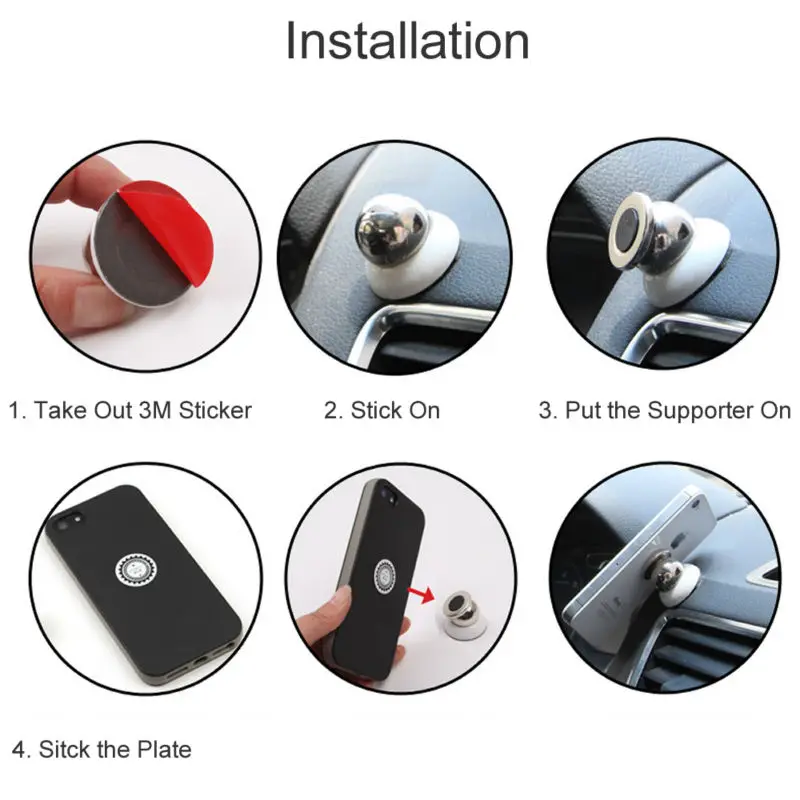 Installation

1. Take Out 3M Sticker

2. Stick On

3. Put the Supporter On

4. Sitck the Plate