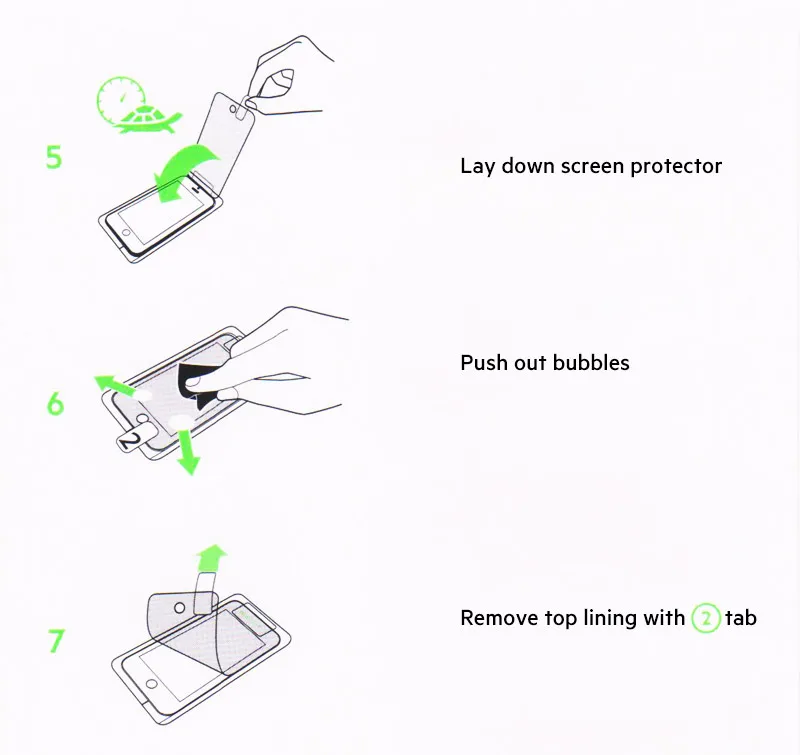 5

Lay down screen protector

6

2

Push out bubbles

7

Remove top lining with 2 tab