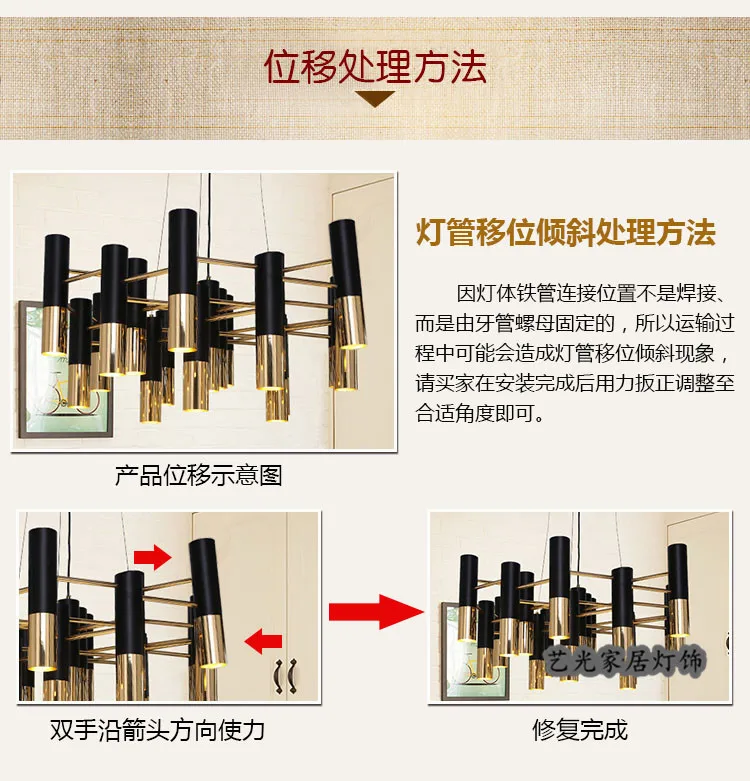 位移处理方法

灯管移位倾斜处理方法

因灯体铁管连接位置不是焊接、而是由牙管螺母固定的，所以运输过程中可能会造成灯管移位倾斜现象，请买家在安装完成后用力扳正调整至合适角度即可。

产品位移示意图

双手沿箭头方向使力

艺光家居灯饰

修复完成