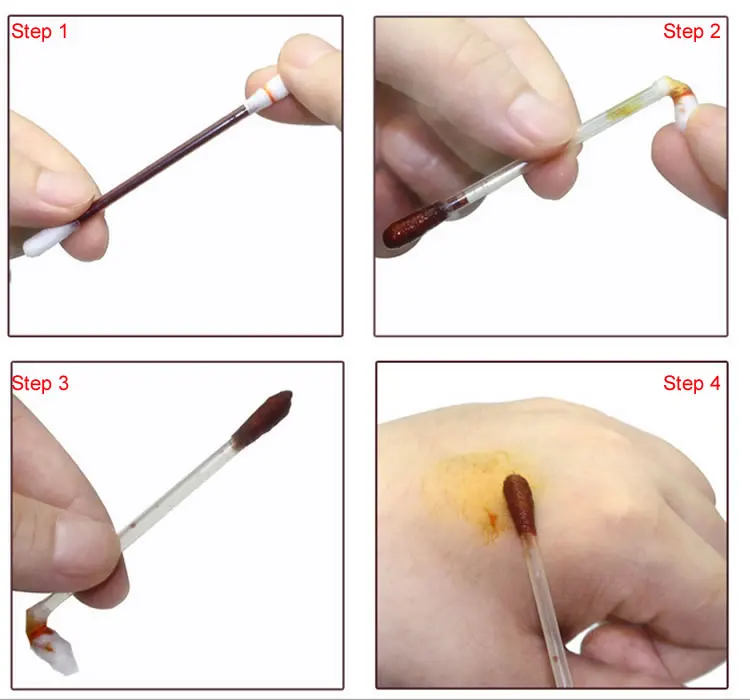 Step 1

Step 2

Step 3

Step 4