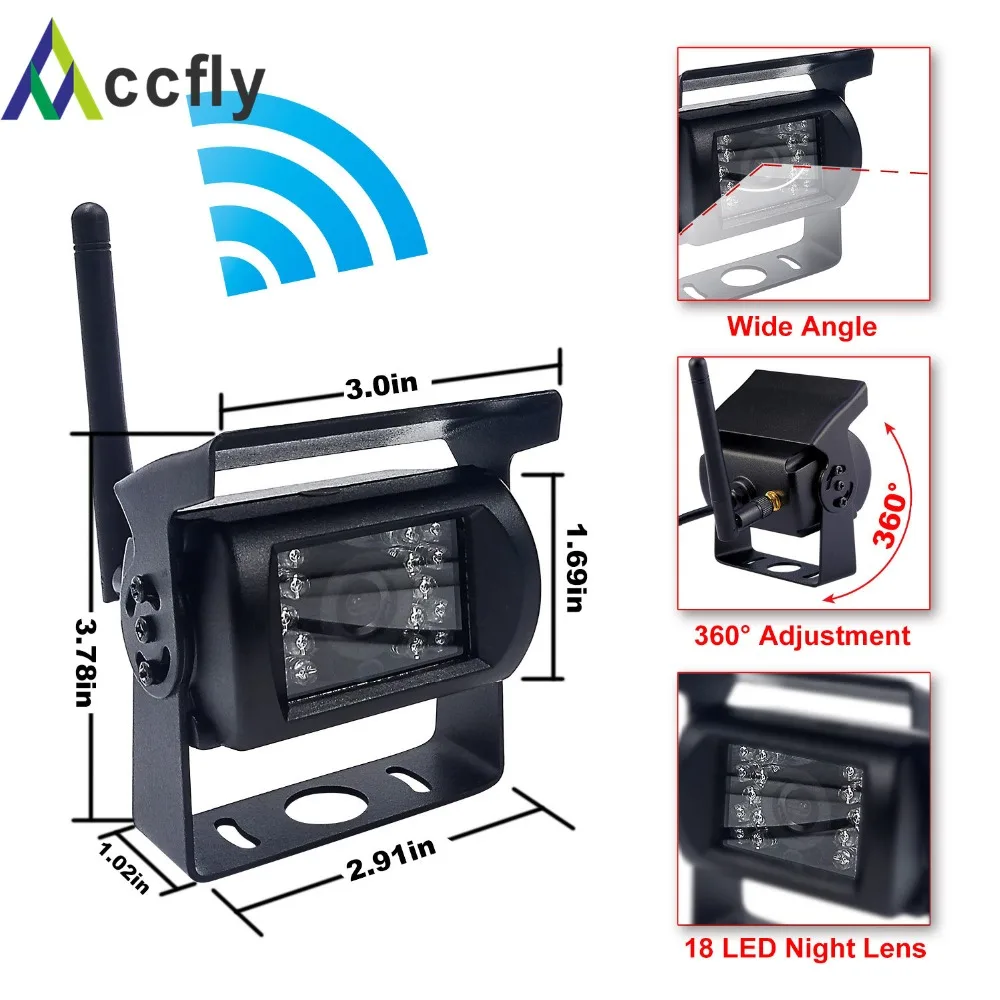 Accfly

3.0in

1.69in

3.78in

1.02in

2.91in

Wide Angle

360°

360° Adjustment

18 LED Night Lens