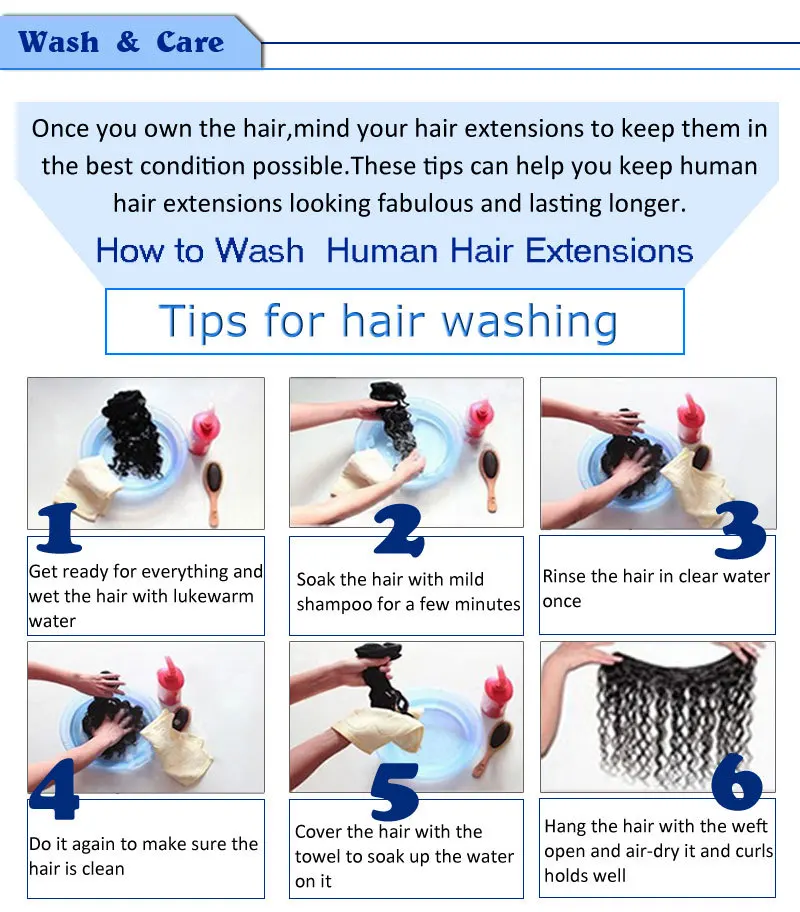 Wash & Care

Once you own the hair,mind your hair extensions to keep them in the best condition possible.These tips can help you keep human hair extensions looking fabulous and lasting longer.

How to Wash Human Hair Extensions

Tips for hair washing

1
Get ready for everything and wet the hair with lukewarm water

2
Soak the hair with mild shampoo for a few minutes

3
Rinse the hair in clear water once

4
Do it again to make sure the hair is clean

5
Cover the hair with the towel to soak up the water on it

6
Hang the hair with the weft open and air-dry it and curls holds well