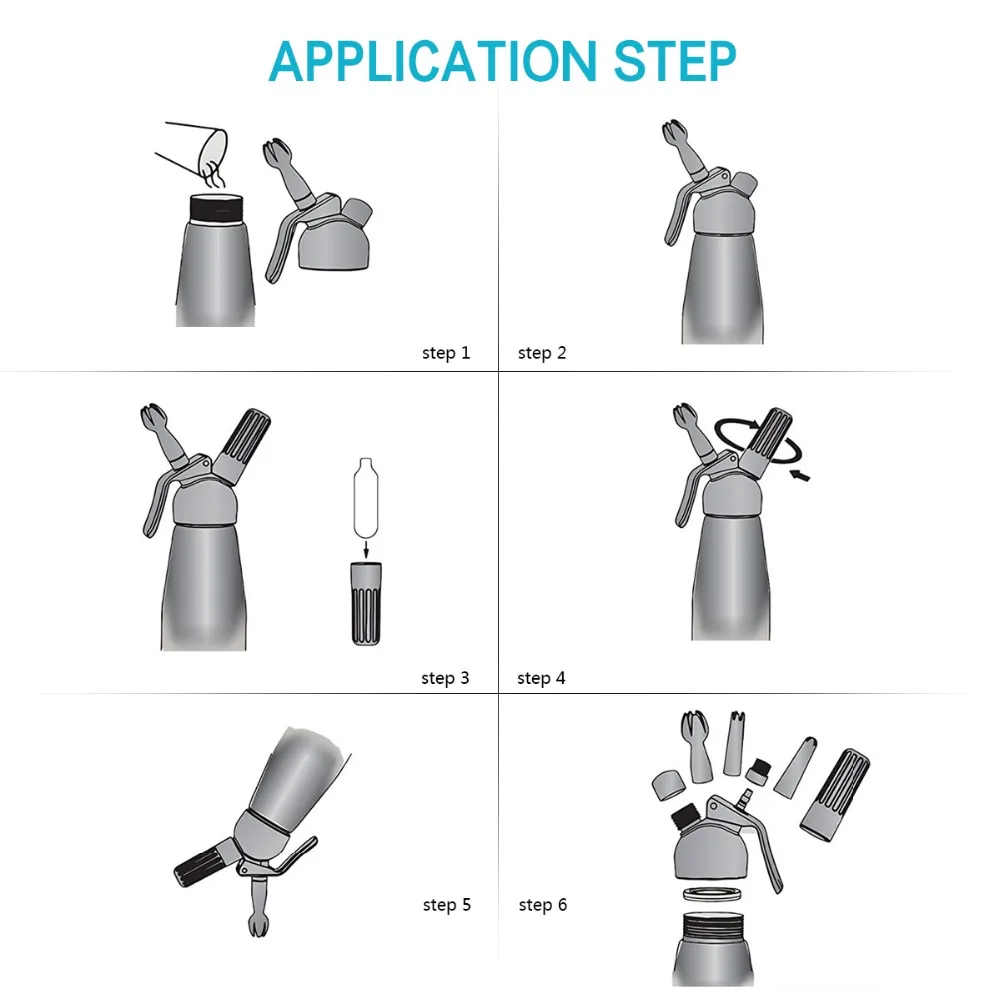 APPLICATION STEP

step 1

step 2

step 3

step 4

step 5

step 6