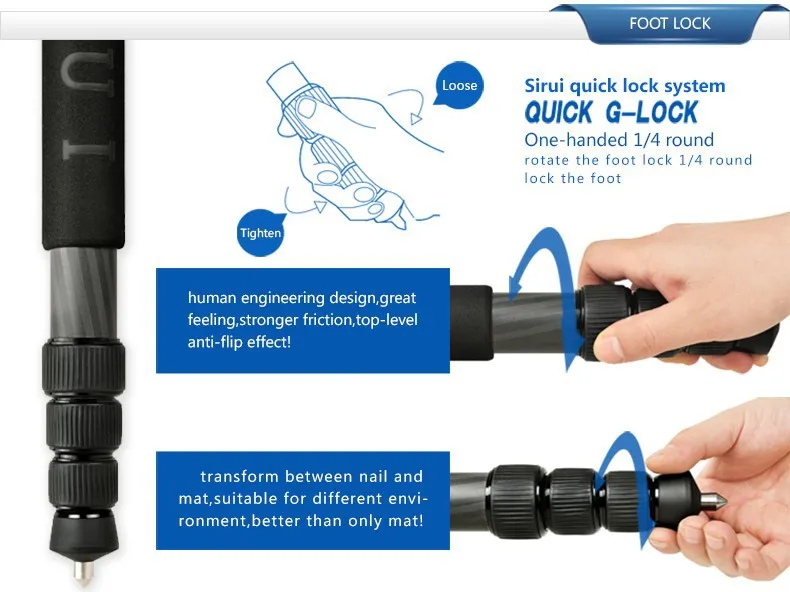 FOOT LOCK

Loose

Tighten

Sirui quick lock system
QUICK G-LOCK
One-handed 1/4 round
rotate the foot lock 1/4 round lock the foot

human engineering design,great feeling,stronger friction,top-level anti-flip effect!

transform between nail and mat,suitable for different environment,better than only mat!