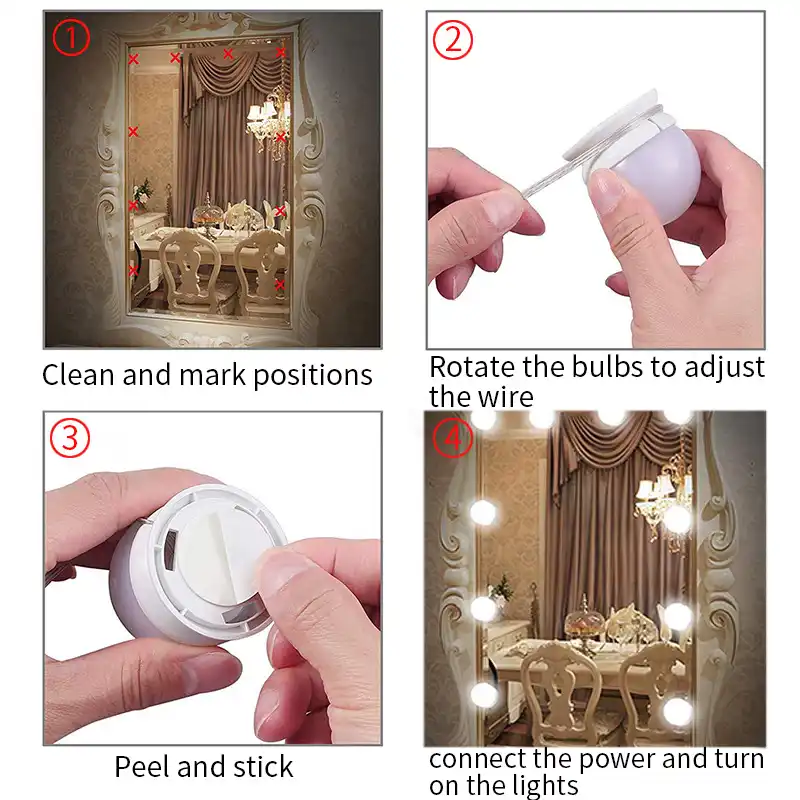 ①
Clean and mark positions

②
Rotate the bulbs to adjust the wire

③
Peel and stick

④
connect the power and turn on the lights