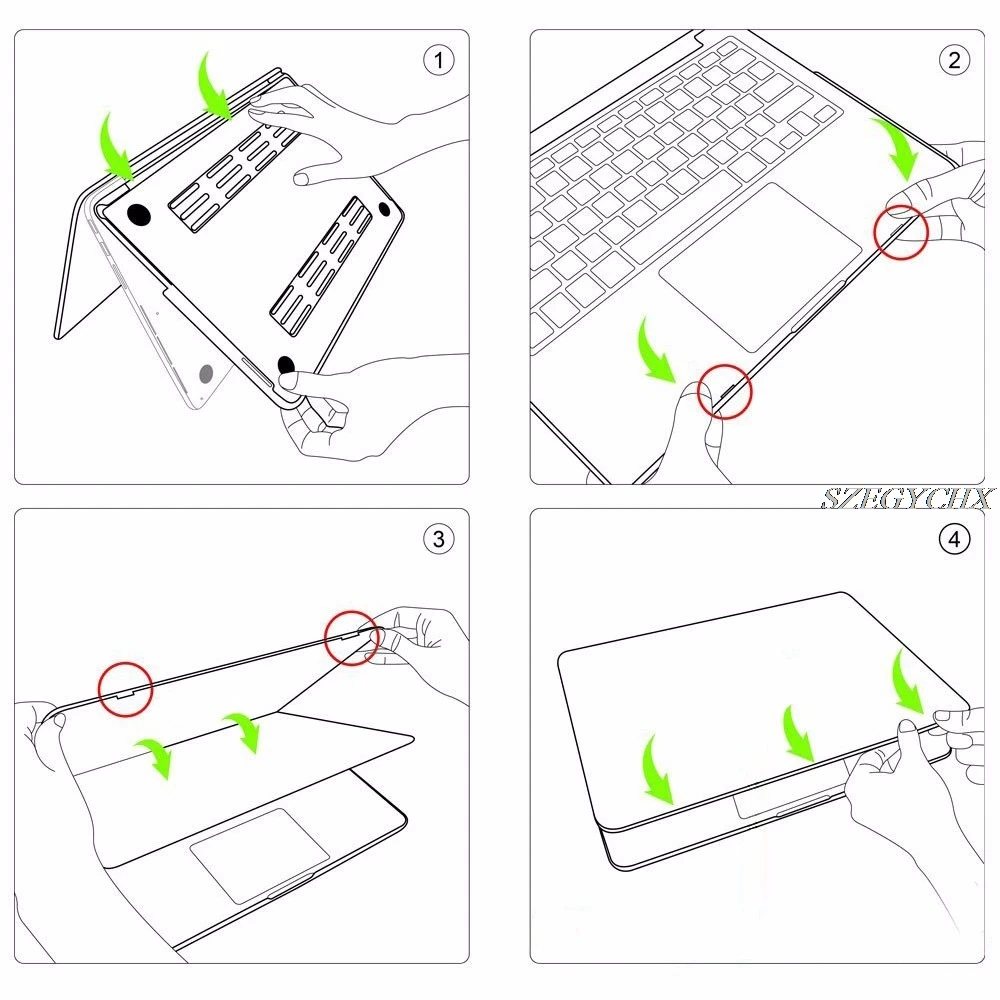 1

2

SZEGYCHX

3

4