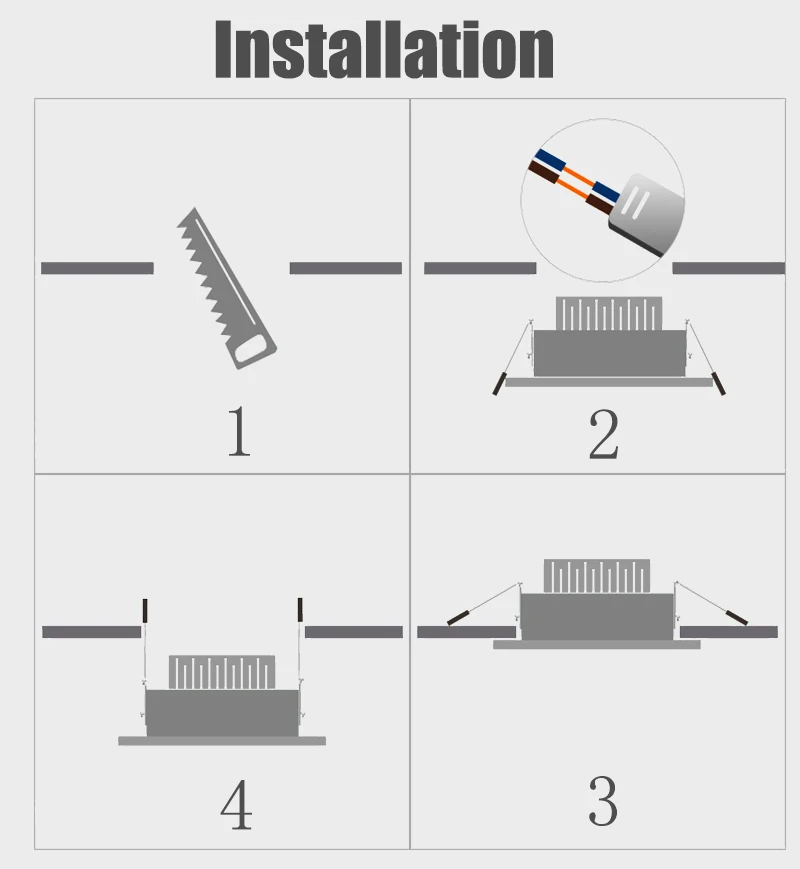 Installation

1

2

4

3