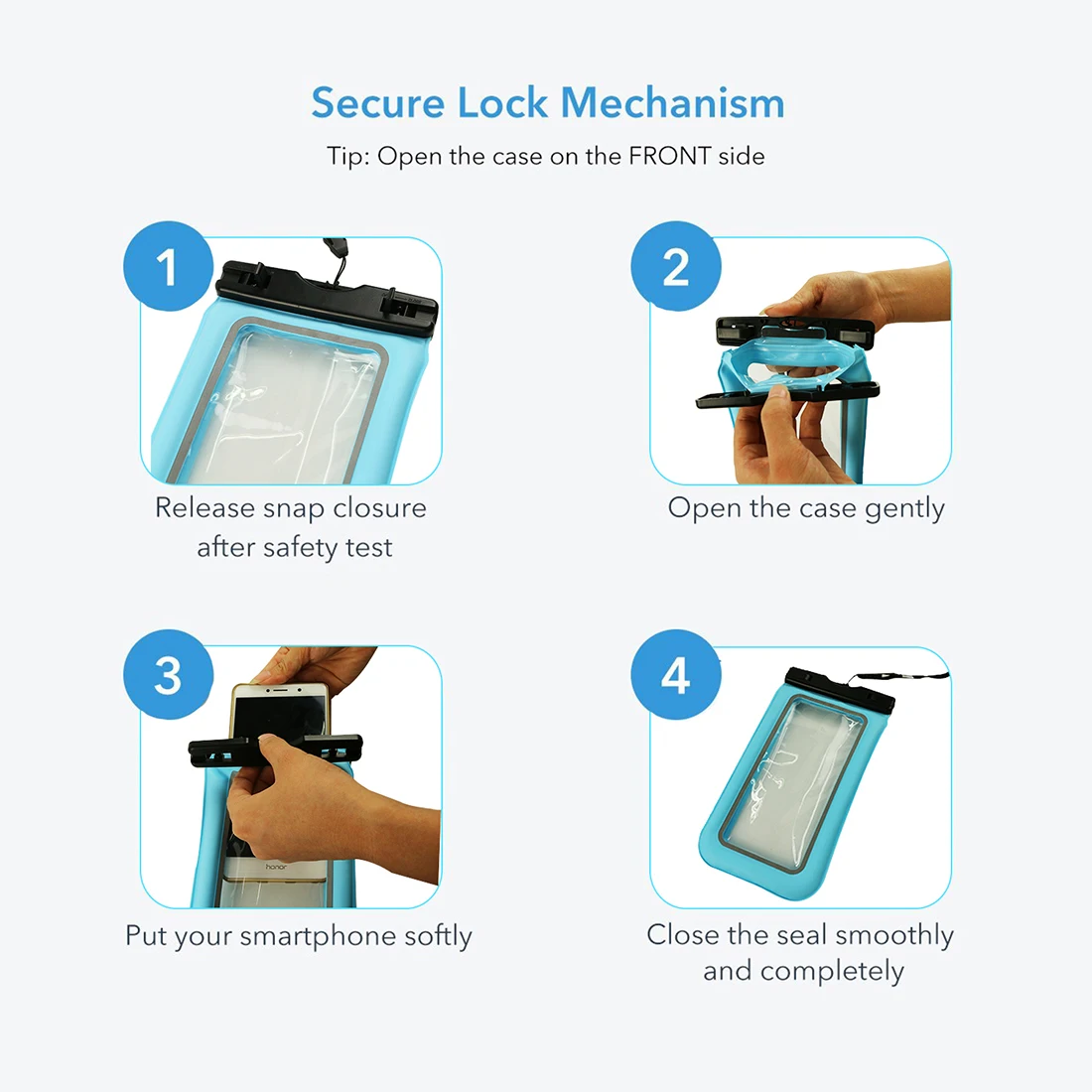 Secure Lock Mechanism

Tip: Open the case on the FRONT side

1

Release snap closure after safety test

2

Open the case gently

3

honor

Put your smartphone softly

4

Close the seal smoothly and completely