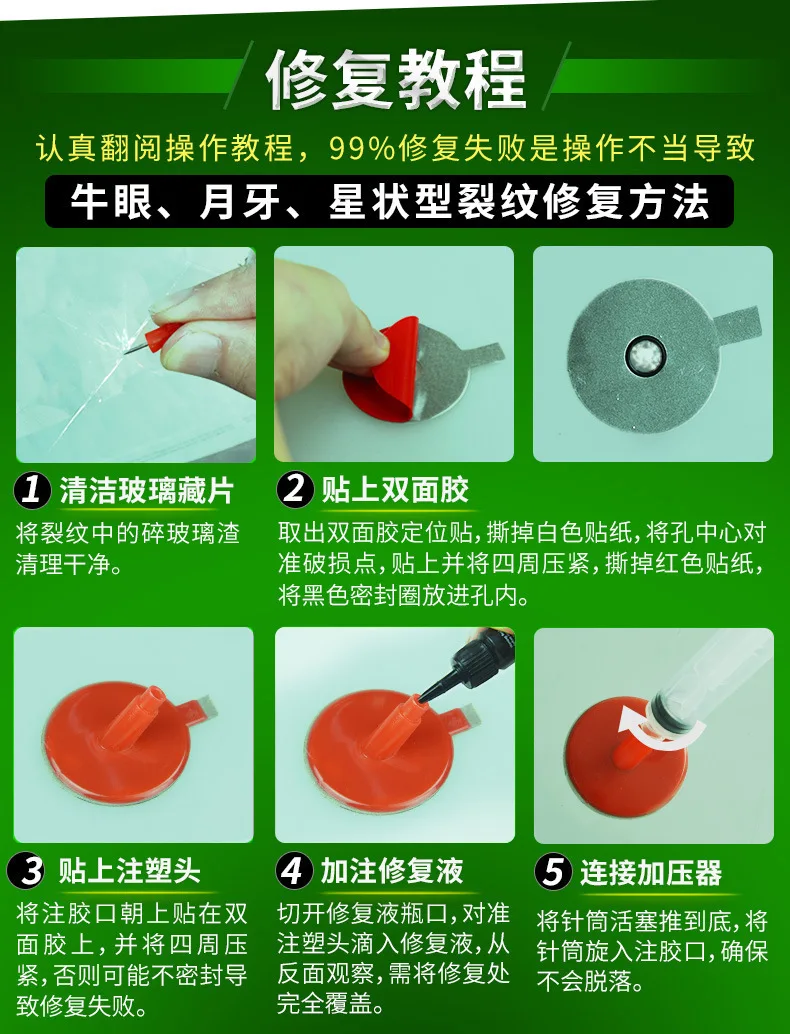 修复教程

认真翻阅操作教程，99%修复失败是操作不当导致

牛眼、月牙、星状型裂纹修复方法

1 清洁玻璃藏片

将裂纹中的碎玻璃渣清理干净。

2 贴上双面胶

取出双面胶定位贴，撕掉白色贴纸，将孔中心对准破损点，贴上并将四周压紧，撕掉红色贴纸，将黑色密封圈放进孔内。

3 贴上注塑头

将注胶口朝上贴在双面胶上，并将四周压紧，否则可能不密封导致修复失败。

4 加注修复液

切开修复液瓶口，对准注塑头滴入修复液，从反面观察，需将修复处完全覆盖。

5 连接加压器

将针筒活塞推到底，将针筒旋入注胶口，确保不会脱落。