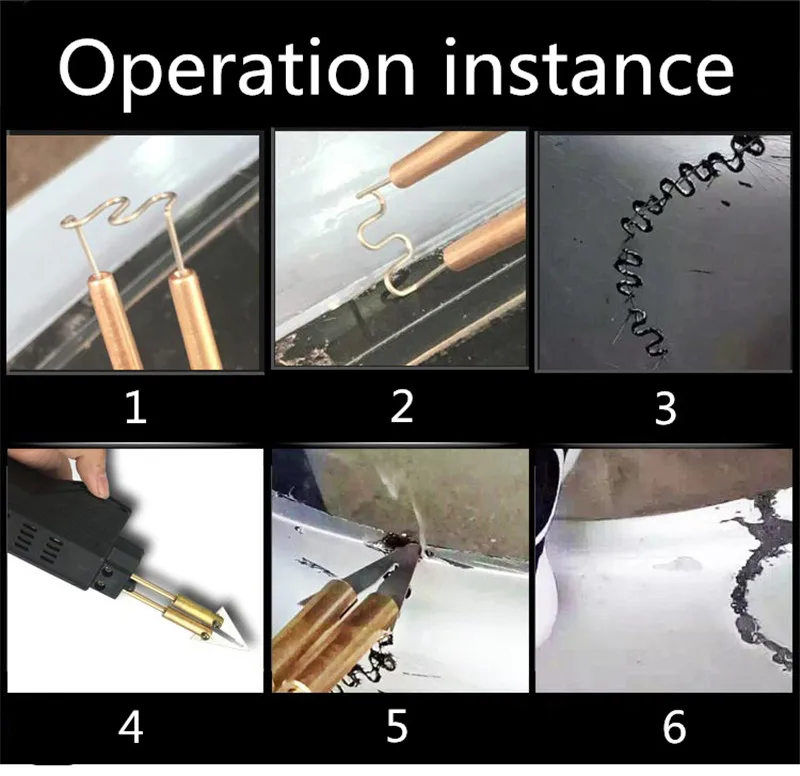 Operation instance

1

2

3

4

5

6