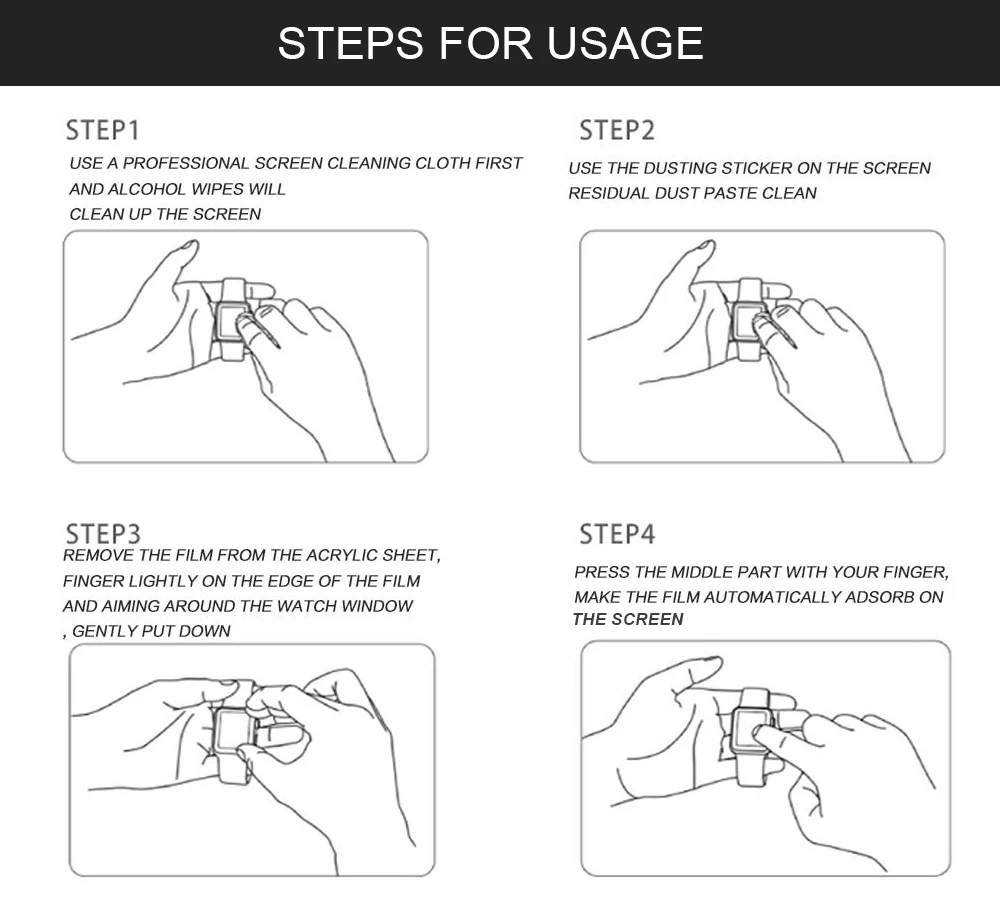 STEPS FOR USAGE

STEP1

USE A PROFESSIONAL SCREEN CLEANING CLOTH FIRST AND ALCOHOL WIPES WILL CLEAN UP THE SCREEN

STEP2

USE THE DUSTING STICKER ON THE SCREEN RESIDUAL DUST PASTE CLEAN

STEP3

REMOVE THE FILM FROM THE ACRYLIC SHEET, FINGER LIGHTLY ON THE EDGE OF THE FILM AND AIMING AROUND THE WATCH WINDOW , GENTLY PUT DOWN

STEP4

PRESS THE MIDDLE PART WITH YOUR FINGER, MAKE THE FILM AUTOMATICALLY ADSORB ON THE SCREEN