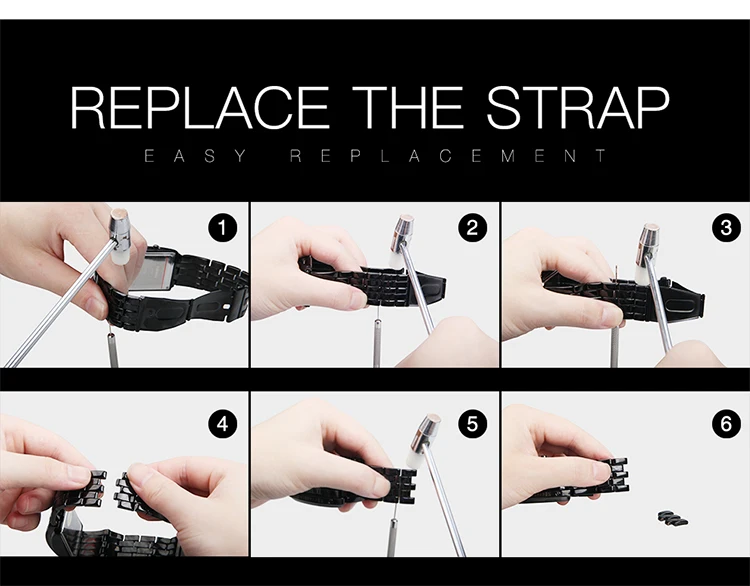 REPLACE THE STRAP

EASY REPLACEMENT

1

2

3

4

5

6