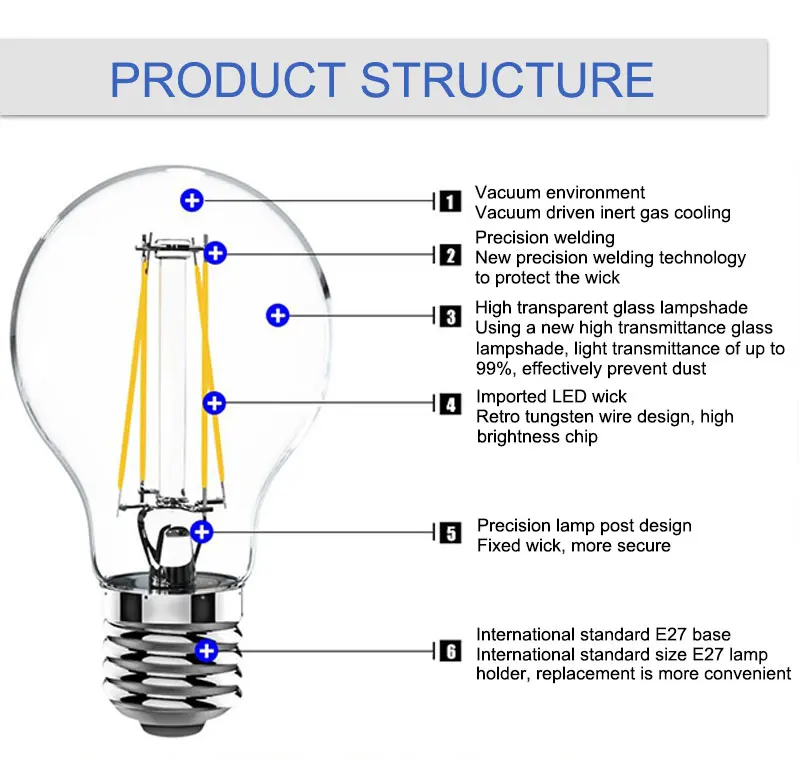 PRODUCT STRUCTURE

1 Vacuum environment
Vacuum driven inert gas cooling

2 Precision welding
New precision welding technology to protect the wick

3 High transparent glass lampshade
Using a new high transmittance glass lampshade, light transmittance of up to 99%, effectively prevent dust

4 Imported LED wick
Retro tungsten wire design, high brightness chip

5 Precision lamp post design
Fixed wick, more secure

6 International standard E27 base
International standard size E27 lamp holder, replacement is more convenient