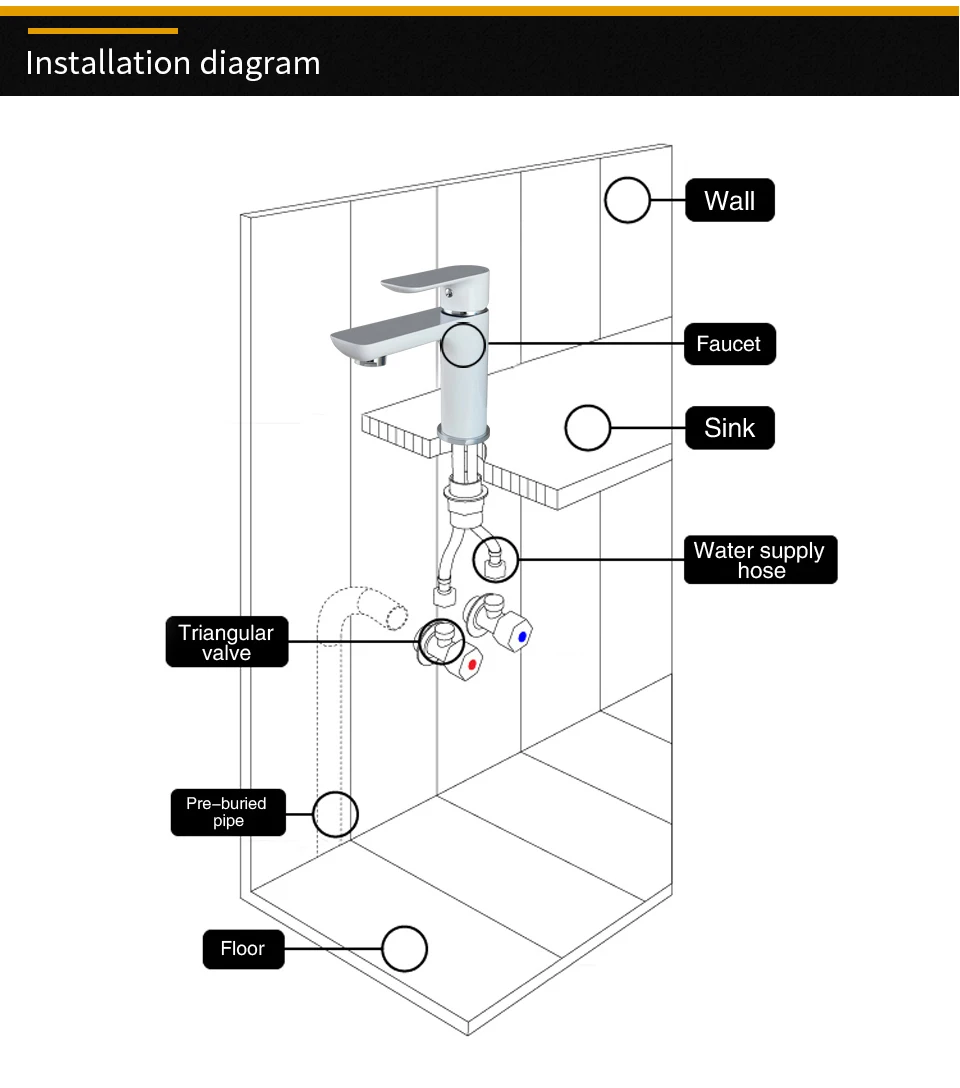 Installation diagram

Wall

Faucet

Sink

Water supply hose

Triangular valve

Pre-buried pipe

Floor