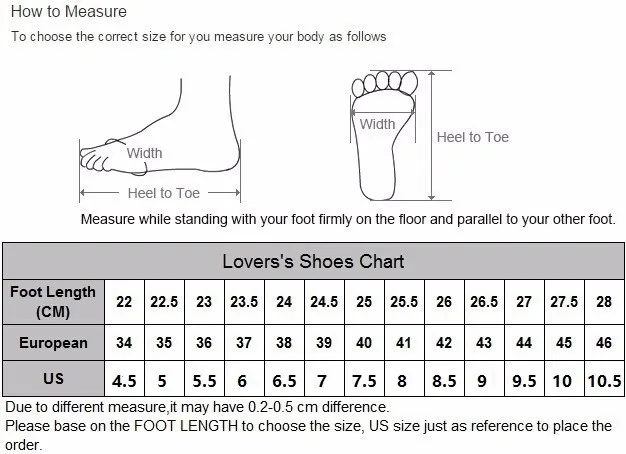 How to Measure

To choose the correct size for you measure your body as follows

Width

Heel to Toe

Width

Heel to Toe

Measure while standing with your foot firmly on the floor and parallel to your other foot.

Lovers's Shoes Chart

| Foot Length (CM) | 22 | 22.5 | 23 | 23.5 | 24 | 24.5 | 25 | 25.5 | 26 | 26.5 | 27 | 27.5 | 28 |
|---|---|---|---|---|---|---|---|---|---|---|---|---|---|
| European | 34 | 35 | 36 | 37 | 38 | 39 | 40 | 41 | 42 | 43 | 44 | 45 | 46 |
| US | 4.5 | 5 | 5.5 | 6 | 6.5 | 7 | 7.5 | 8 | 8.5 | 9 | 9.5 | 10 | 10.5 |

Due to different measure,it may have 0.2-0.5 cm difference.
Please base on the FOOT LENGTH to choose the size, US size just as reference to place the order.