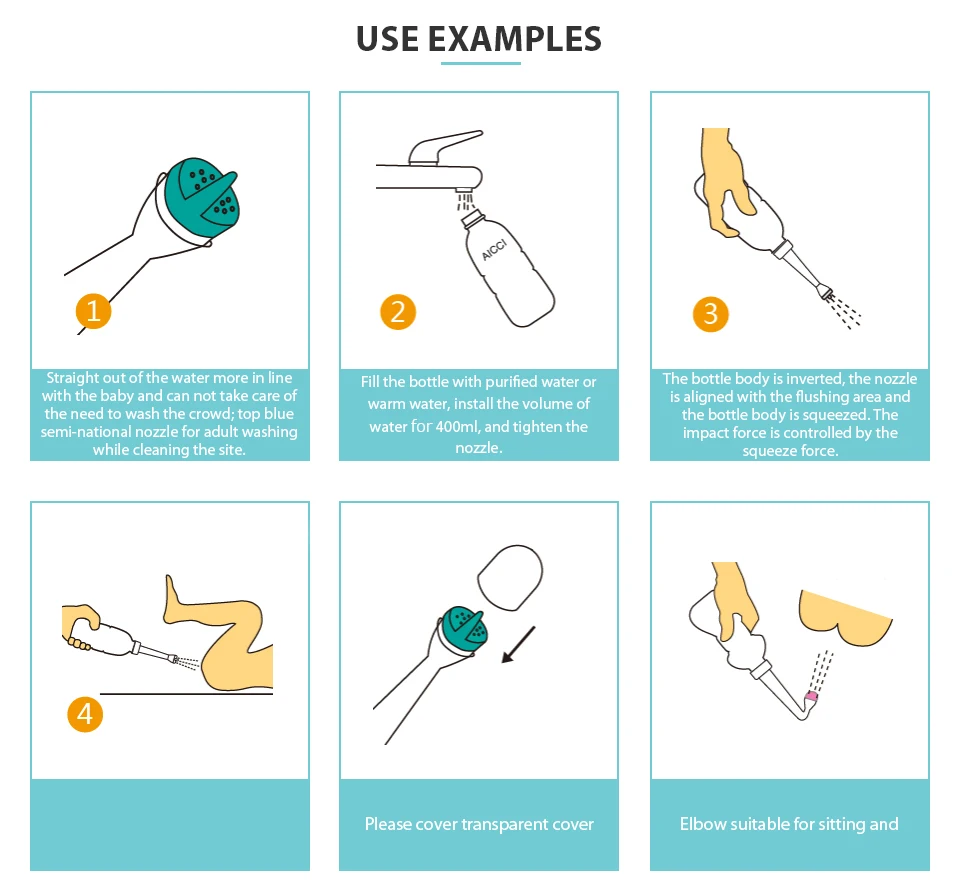 USE EXAMPLES

1

Straight out of the water more in line with the baby and can not take care of the need to wash the crowd; top blue semi-national nozzle for adult washing while cleaning the site.

AICCI

2

Fill the bottle with purified water or warm water, install the volume of water for 400ml, and tighten the nozzle.

3

The bottle body is inverted, the nozzle is aligned with the flushing area and the bottle body is squeezed. The impact force is controlled by the squeeze force.

4

Please cover transparent cover

Elbow suitable for sitting and