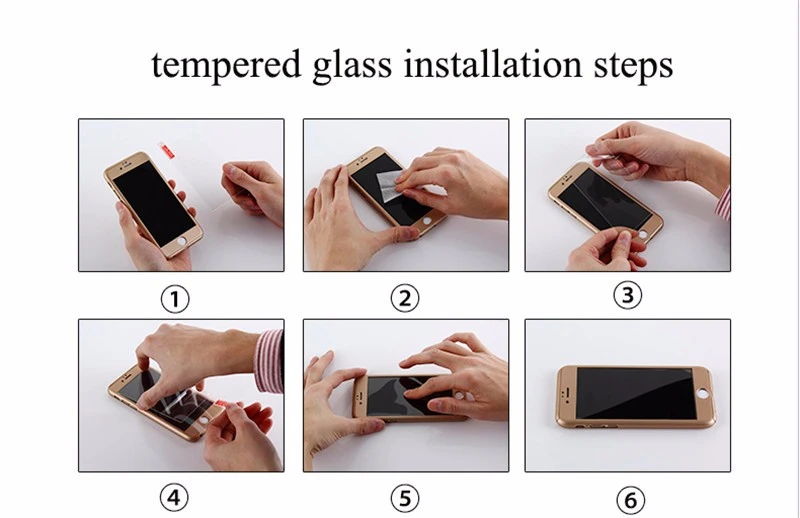 tempered glass installation steps

①

②

③

④

⑤

⑥