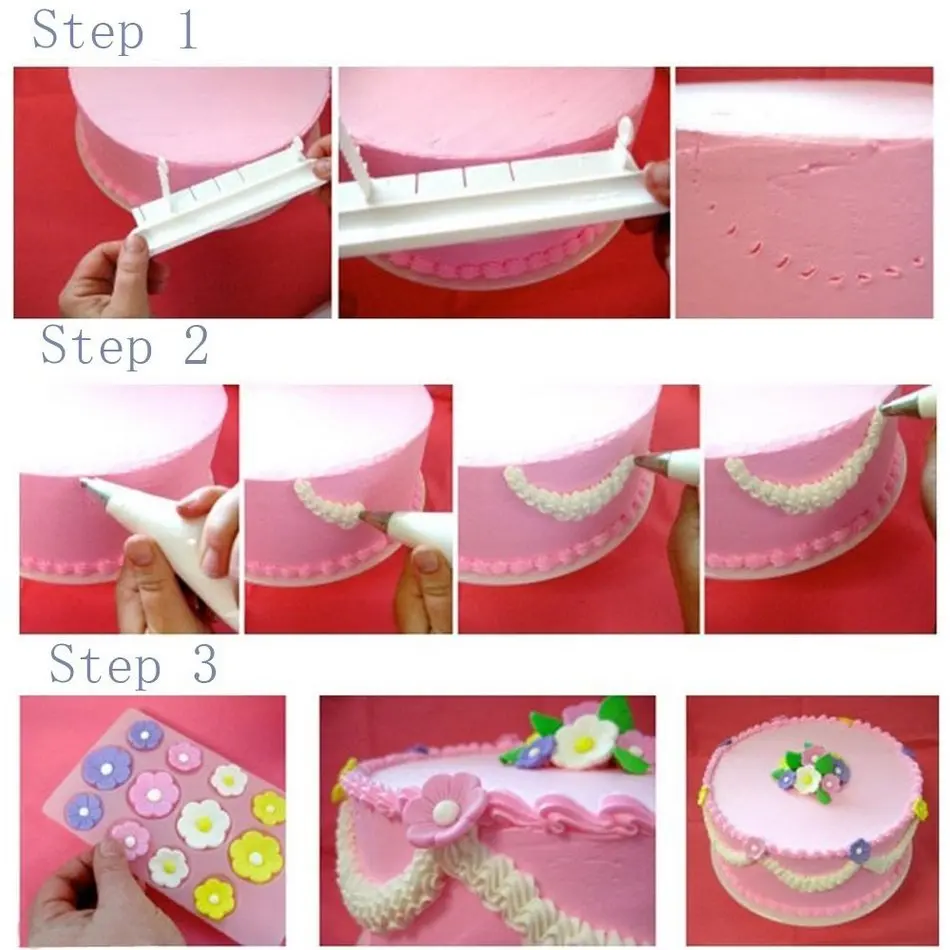 Step 1

Step 2

Step 3