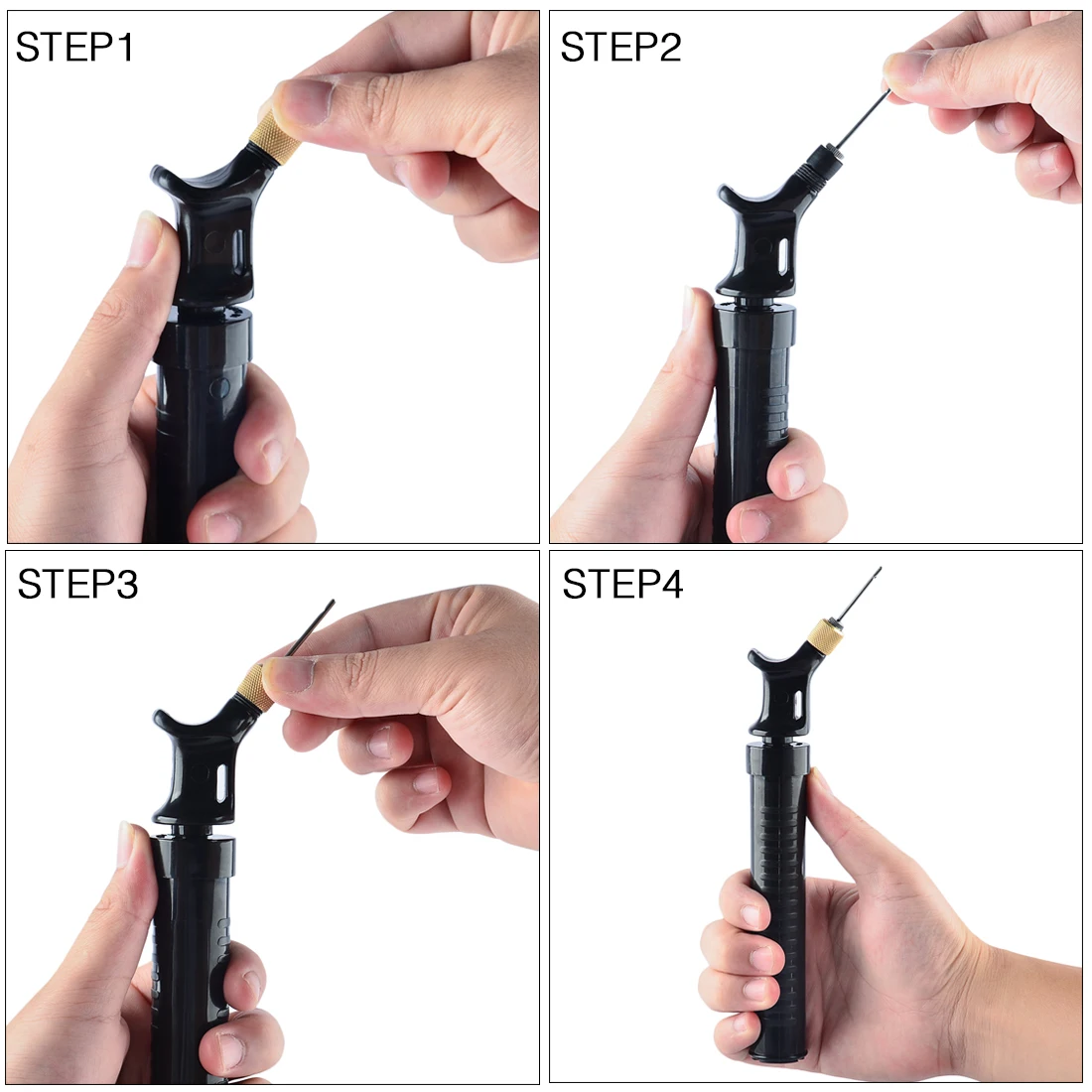 STEP1

STEP2

STEP3

STEP4