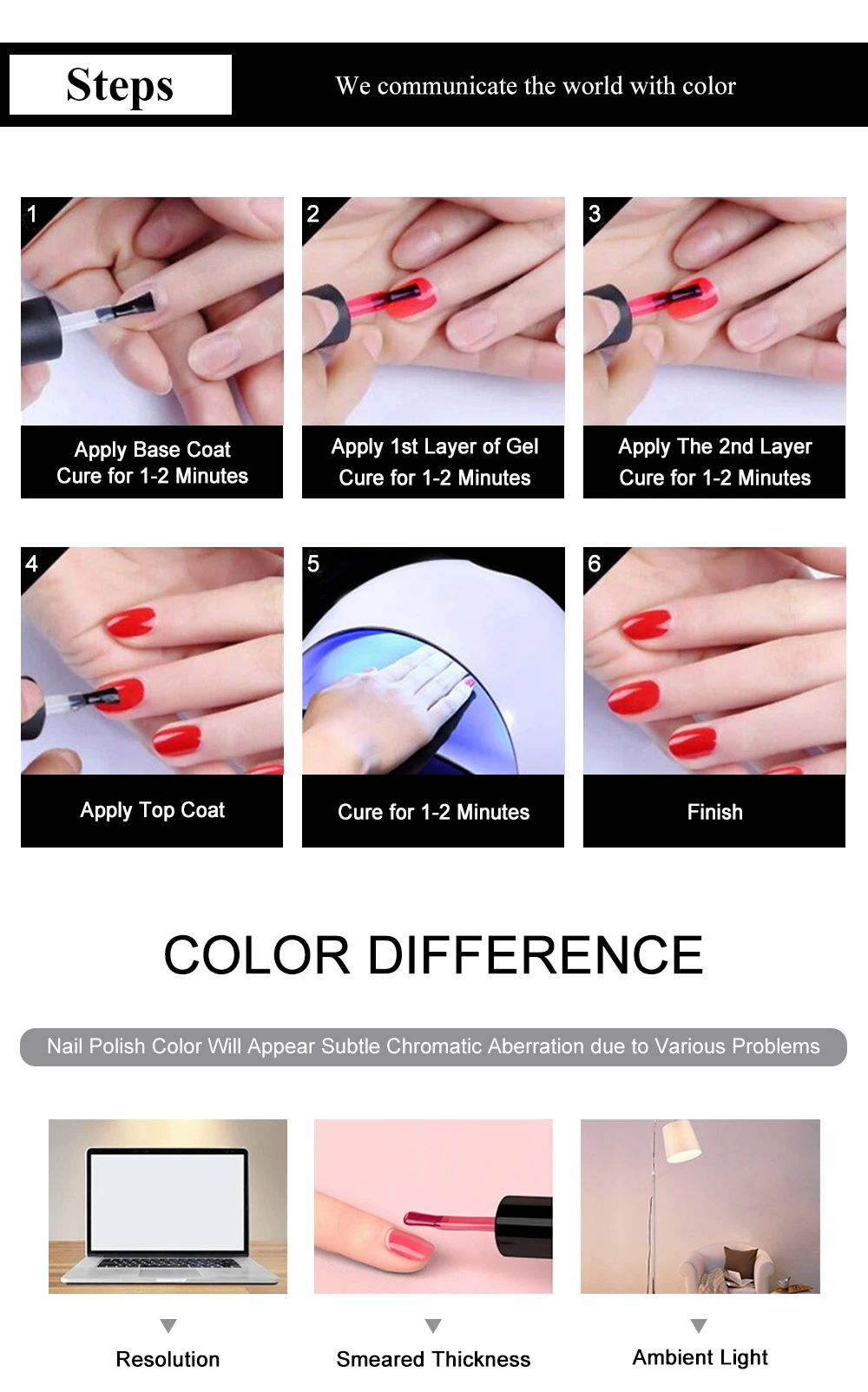 Steps

We communicate the world with color

1

Apply Base Coat
Cure for 1-2 Minutes

2

Apply 1st Layer of Gel
Cure for 1-2 Minutes

3

Apply The 2nd Layer
Cure for 1-2 Minutes

4

Apply Top Coat

5

Cure for 1-2 Minutes

6

Finish

COLOR DIFFERENCE

Nail Polish Color Will Appear Subtle Chromatic Aberration due to Various Problems

Resolution

Smeared Thickness

Ambient Light