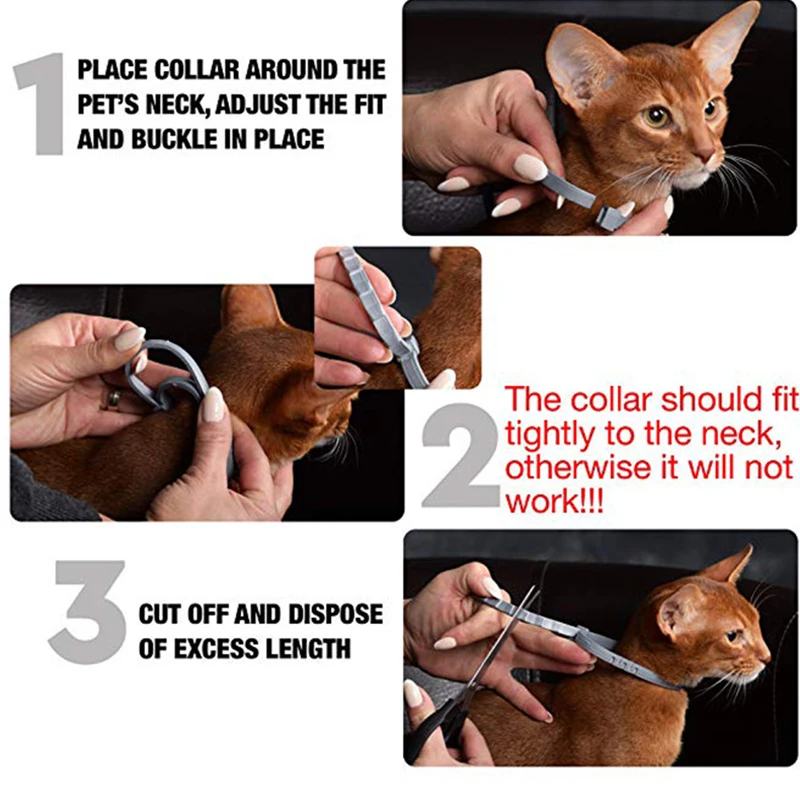 1

PLACE COLLAR AROUND THE PET'S NECK, ADJUST THE FIT AND BUCKLE IN PLACE

2

The collar should fit tightly to the neck, otherwise it will not work!!!

3

CUT OFF AND DISPOSE OF EXCESS LENGTH