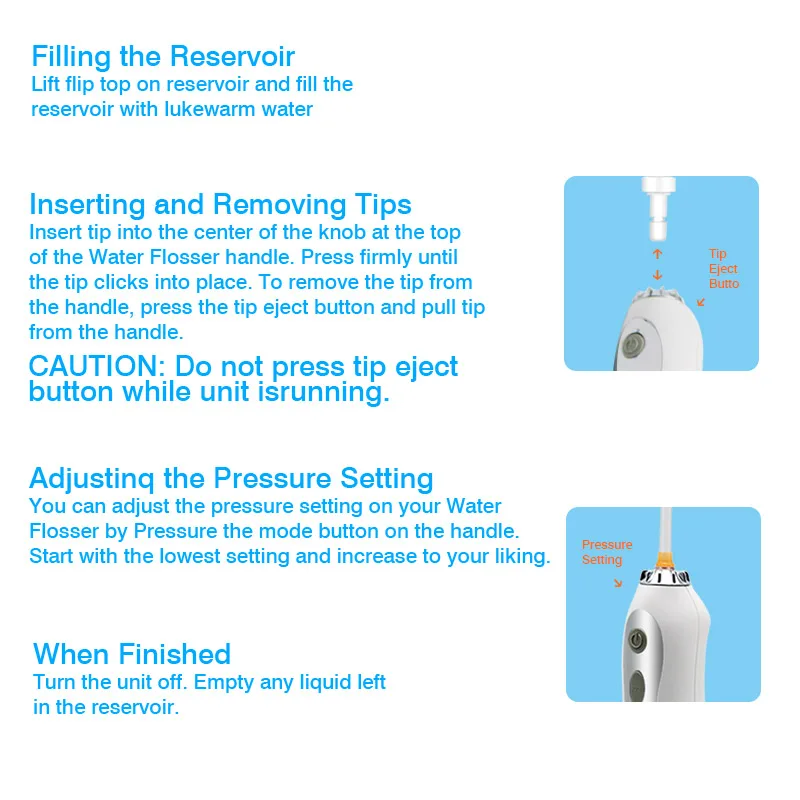 Filling the Reservoir
Lift flip top on reservoir and fill the reservoir with lukewarm water

Inserting and Removing Tips
Insert tip into the center of the knob at the top of the Water Flosser handle. Press firmly until the tip clicks into place. To remove the tip from the handle, press the tip eject button and pull tip from the handle.

CAUTION: Do not press tip eject button while unit isrunning.

Tip Eject Butto

Adjustinq the Pressure Setting
You can adjust the pressure setting on your Water Flosser by Pressure the mode button on the handle. Start with the lowest setting and increase to your liking.

Pressure Setting

When Finished
Turn the unit off. Empty any liquid left in the reservoir.