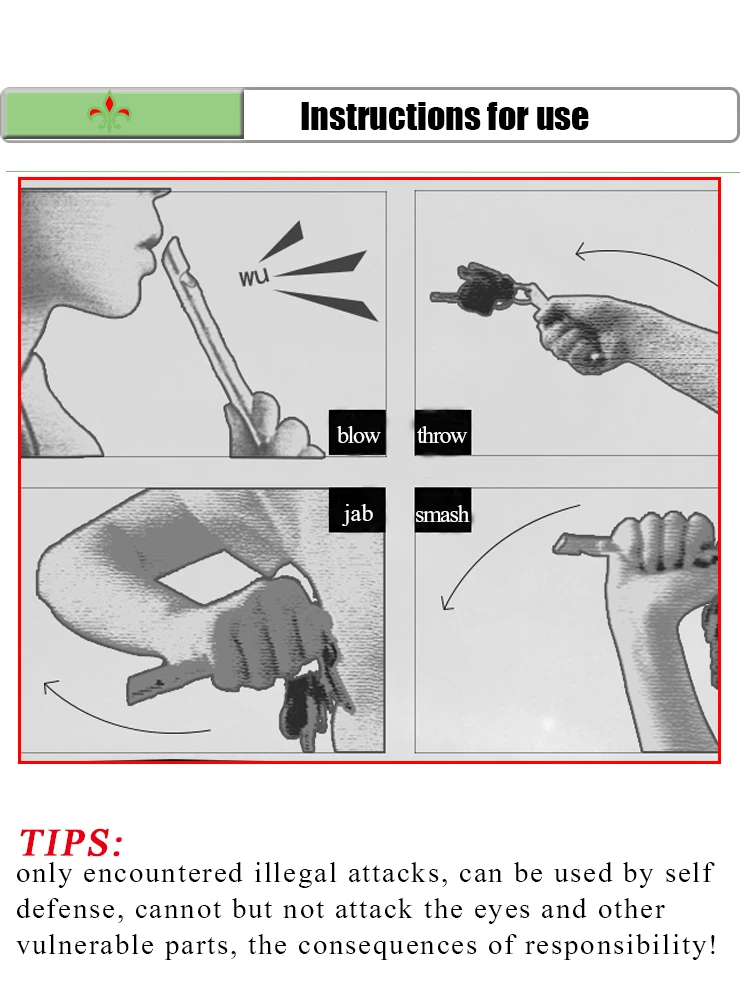 Instructions for use

wu

blow

throw

jab

smash

TIPS:
only encountered illegal attacks, can be used by self defense, cannot but not attack the eyes and other vulnerable parts, the consequences of responsibility!