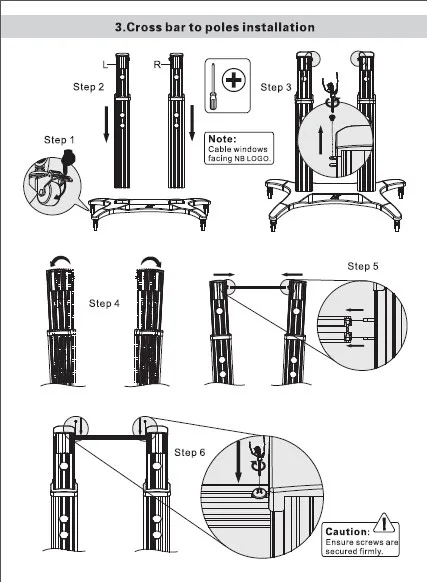 3.Cross bar to poles installation

L

R

Step 2

Step 1

Note:
Cable windows facing NB LOGO.

Step 3

Step 4

Step 5

Step 6

Caution:
Ensure screws are secured firmly.