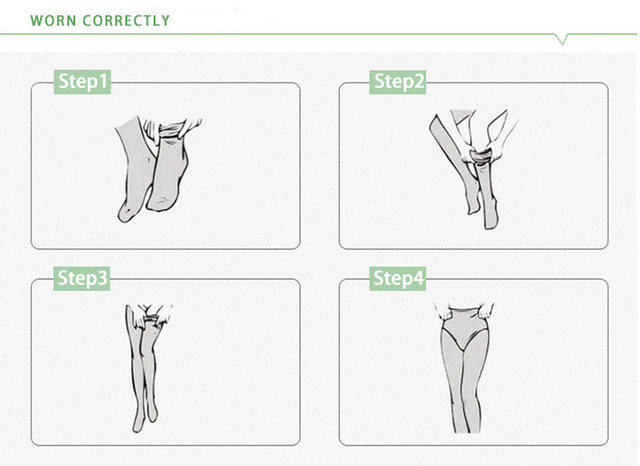 WORN CORRECTLY

Step1

Step2

Step3

Step4