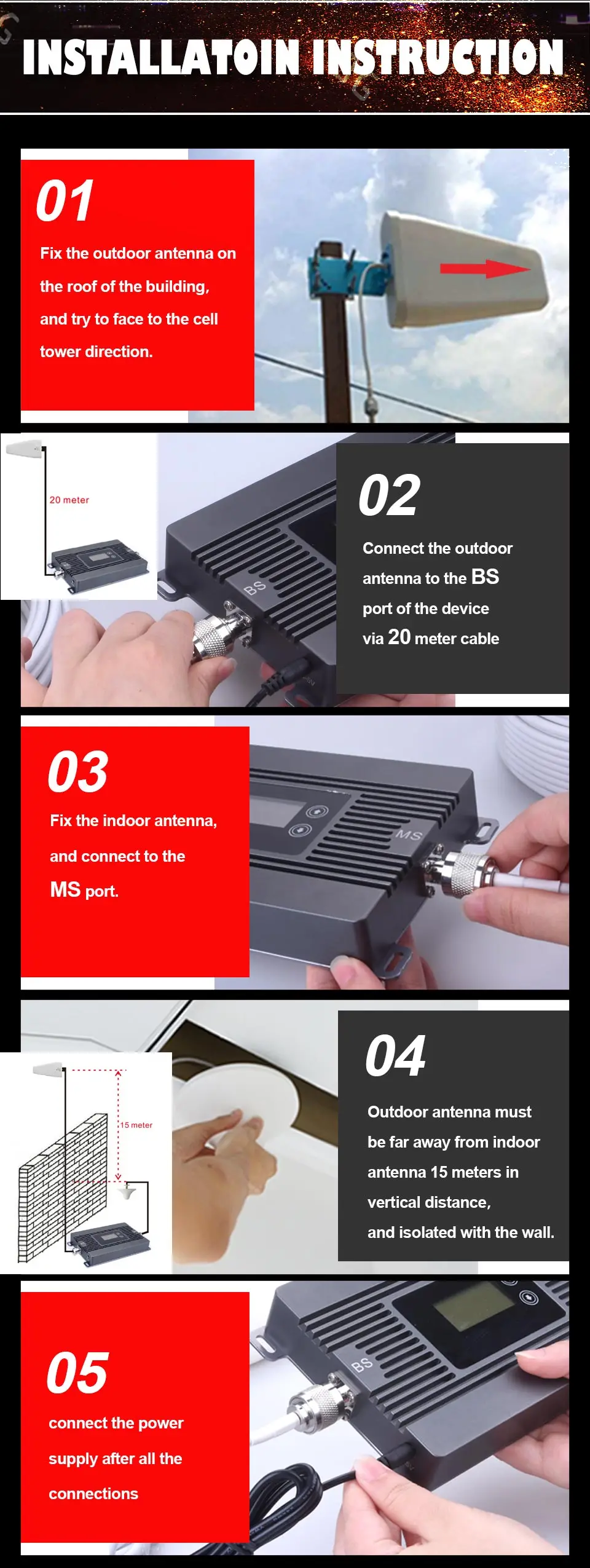 INSTALLATOIN INSTRUCTION

01

Fix the outdoor antenna on the roof of the building, and try to face to the cell tower direction.

20 meter

BS

02

Connect the outdoor antenna to the BS port of the device via 20 meter cable

03

Fix the indoor antenna, and connect to the MS port.

MS

15 meter

04

Outdoor antenna must be far away from indoor antenna 15 meters in vertical distance, and isolated with the wall.

05

connect the power supply after all the connections

BS