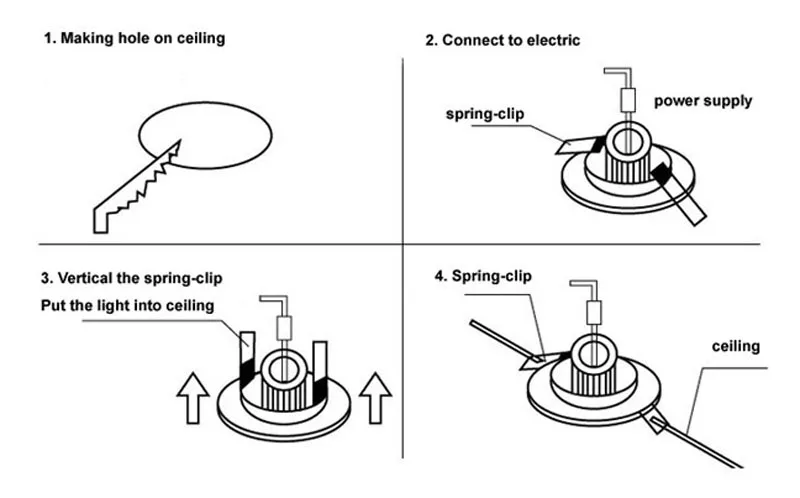 1. Making hole on ceiling

2. Connect to electric

spring-clip

power supply

3. Vertical the spring-clip

Put the light into ceiling

4. Spring-clip

ceiling