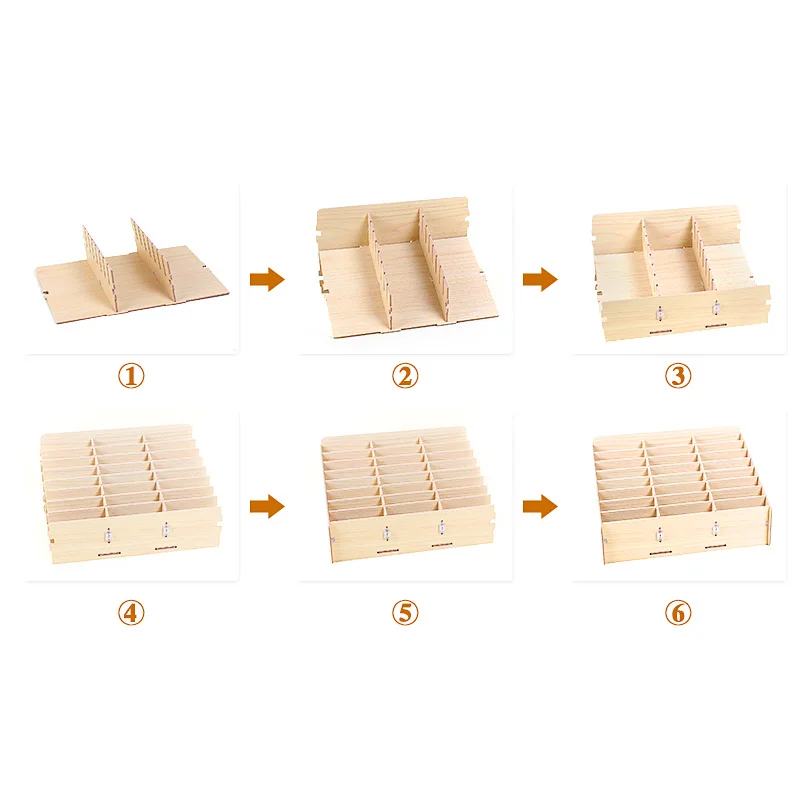 ①

②

③

④

⑤

⑥